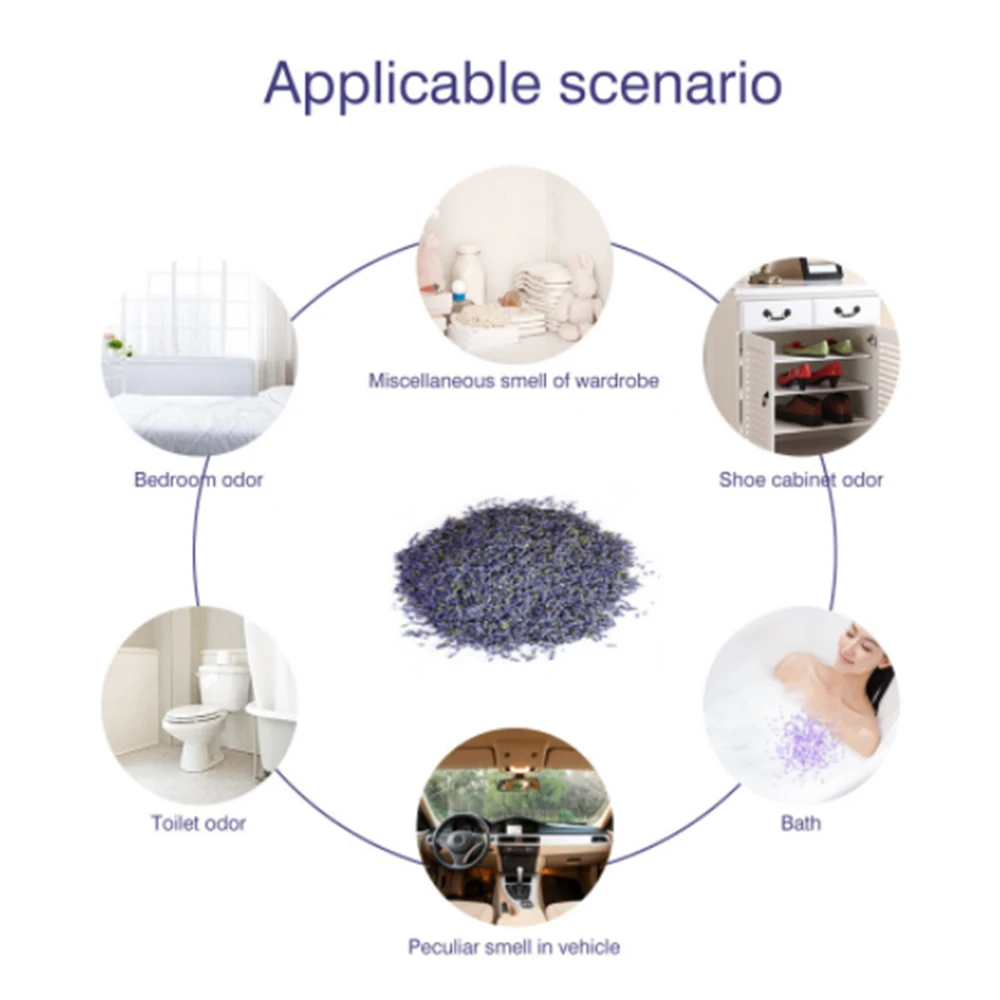 Applicable scenario

Miscellaneous smell of wardrobe

Bedroom odor

Shoe cabinet odor

Toilet odor

Bath

Peculiar smell in vehicle