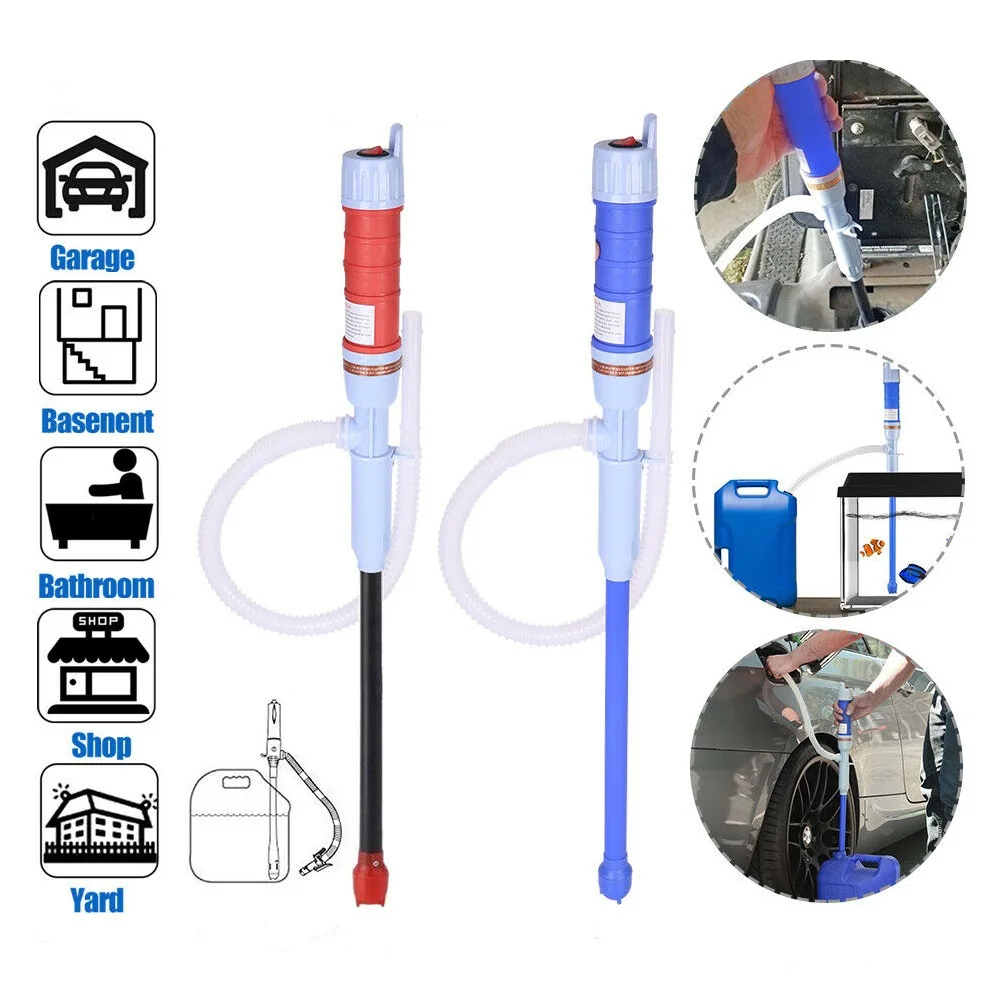 Garage

Basenent

Bathroom

SHOP

Shop

Yard