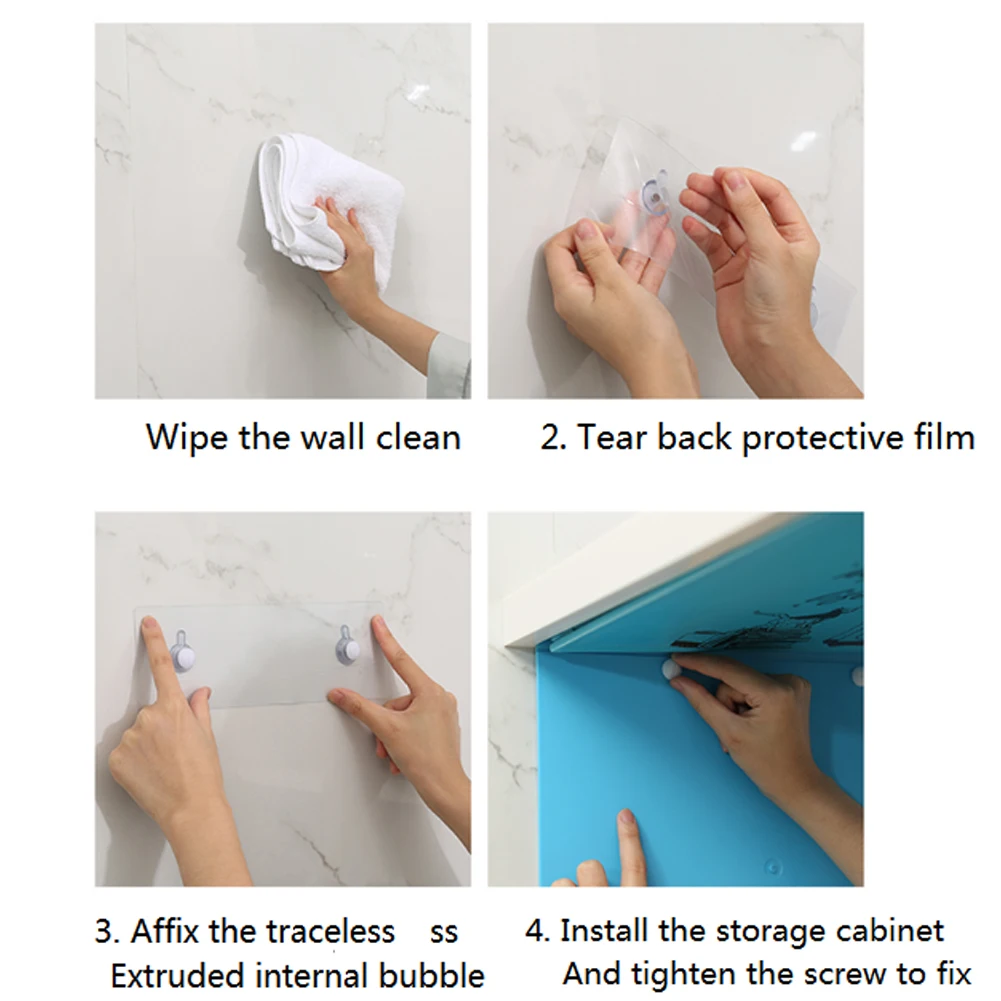 Wipe the wall clean

2. Tear back protective film

3. Affix the traceless ss
Extruded internal bubble

4. Install the storage cabinet
And tighten the screw to fix