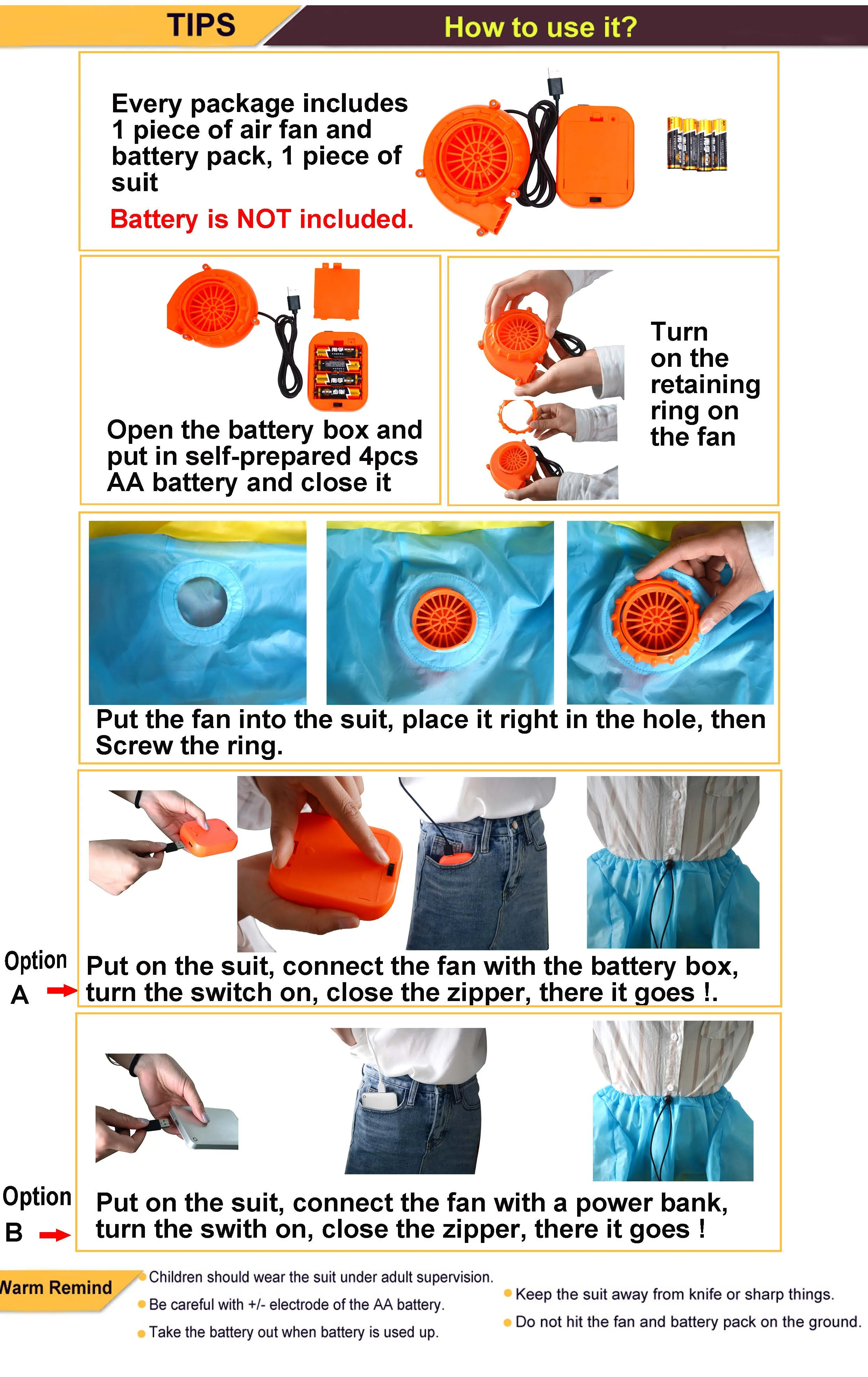 TIPS

How to use it?

Every package includes 1 piece of air fan and battery pack, 1 piece of suit

Battery is NOT included.

Open the battery box and put in self-prepared 4pcs AA battery and close it

Turn on the retaining ring on the fan

Put the fan into the suit, place it right in the hole, then Screw the ring.

Option A

Put on the suit, connect the fan with the battery box, turn the switch on, close the zipper, there it goes !.

Option B

Put on the suit, connect the fan with a power bank, turn the swith on, close the zipper, there it goes !

Warm Remind

Children should wear the suit under adult supervision.

Be careful with +/- electrode of the AA battery.

Take the battery out when battery is used up.

Keep the suit away from knife or sharp things.

Do not hit the fan and battery pack on the ground.