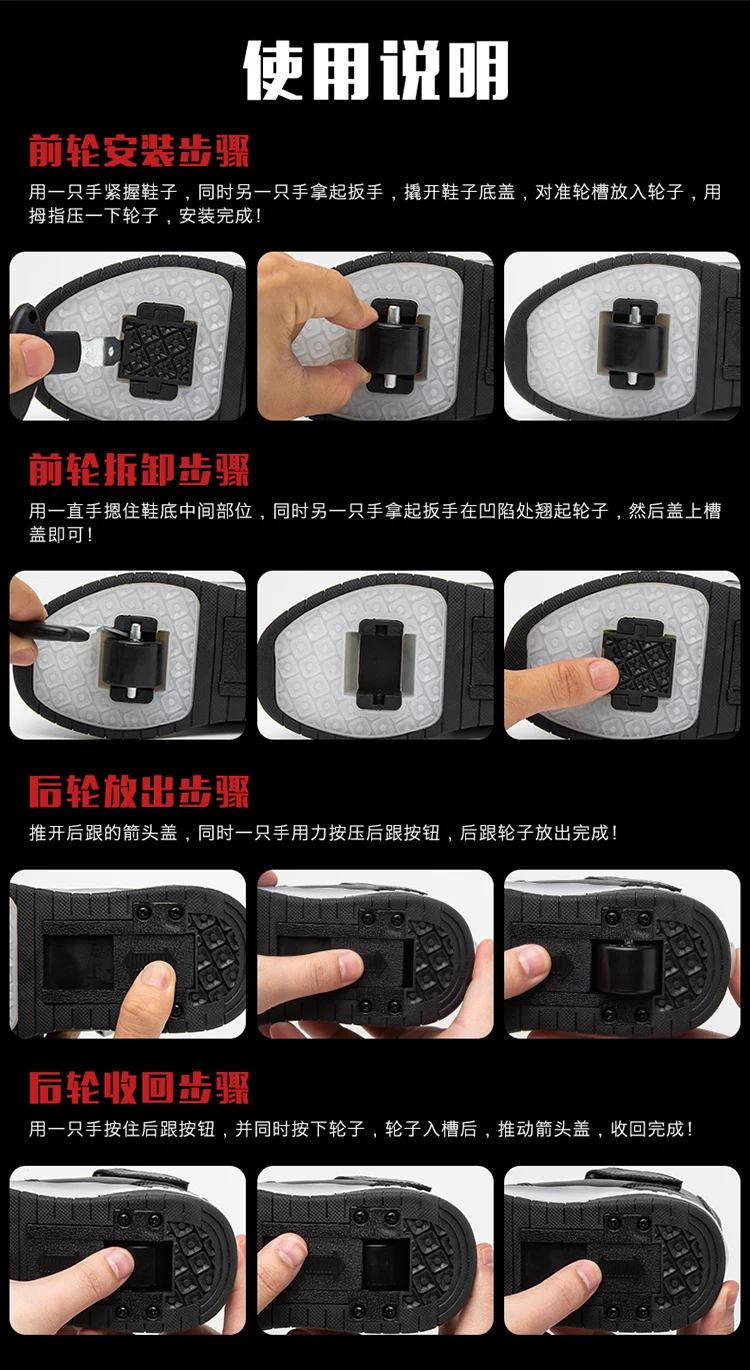 使用说明

前轮安装步骤

用一只手紧握鞋子，同时另一只手拿起扳手，撬开鞋子底盖，对准轮槽放入轮子，用拇指压一下轮子，安装完成！

前轮拆卸步骤

用一直手摁住鞋底中间部位，同时另一只手拿起扳手在凹陷处翘起轮子，然后盖上槽盖即可！

后轮放出步骤

推开后跟的箭头盖，同时一只手用力按压后跟按钮，后跟轮子放出完成！

后轮收回步骤

用一只手按住后跟按钮，并同时按下轮子，轮子入槽后，推动箭头盖，收回完成！