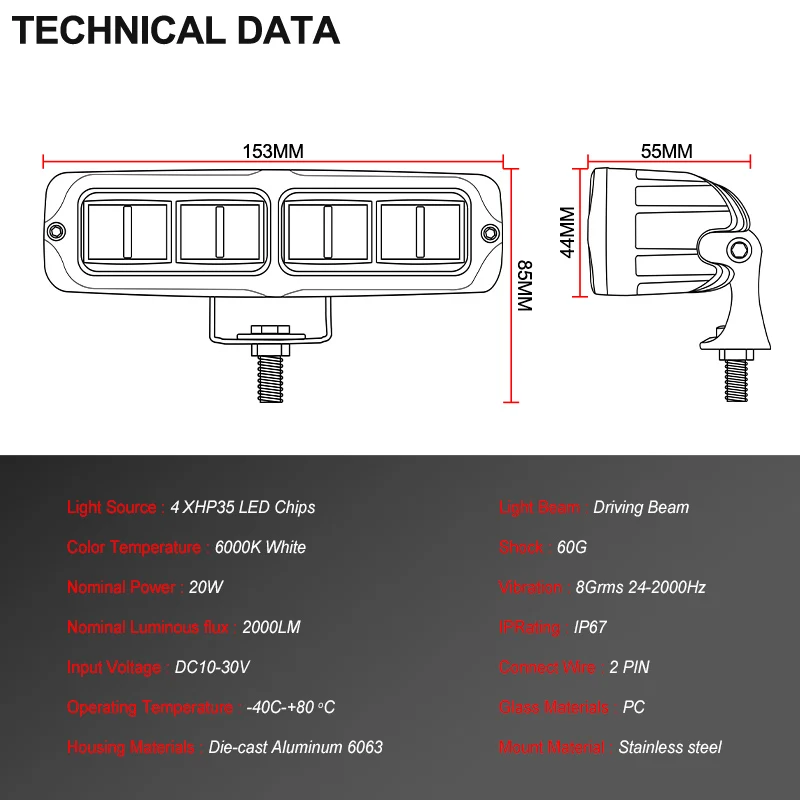 TECHNICAL DATA

153MM

85MM

55MM

44MM

Light Source : 4 XHP35 LED Chips

Color Temperature : 6000K White

Nominal Power : 20W

Nominal Luminous flux : 2000LM

Input Voltage : DC10-30V

Operating Temperature : -40C-+80 °C

Housing Materials : Die-cast Aluminum 6063

Light Beam : Driving Beam

Shock : 60G

Vibration : 8Grms 24-2000Hz

IPRating : IP67

Connect Wire : 2 PIN

Glass Materials : PC

Mount Material : Stainless steel