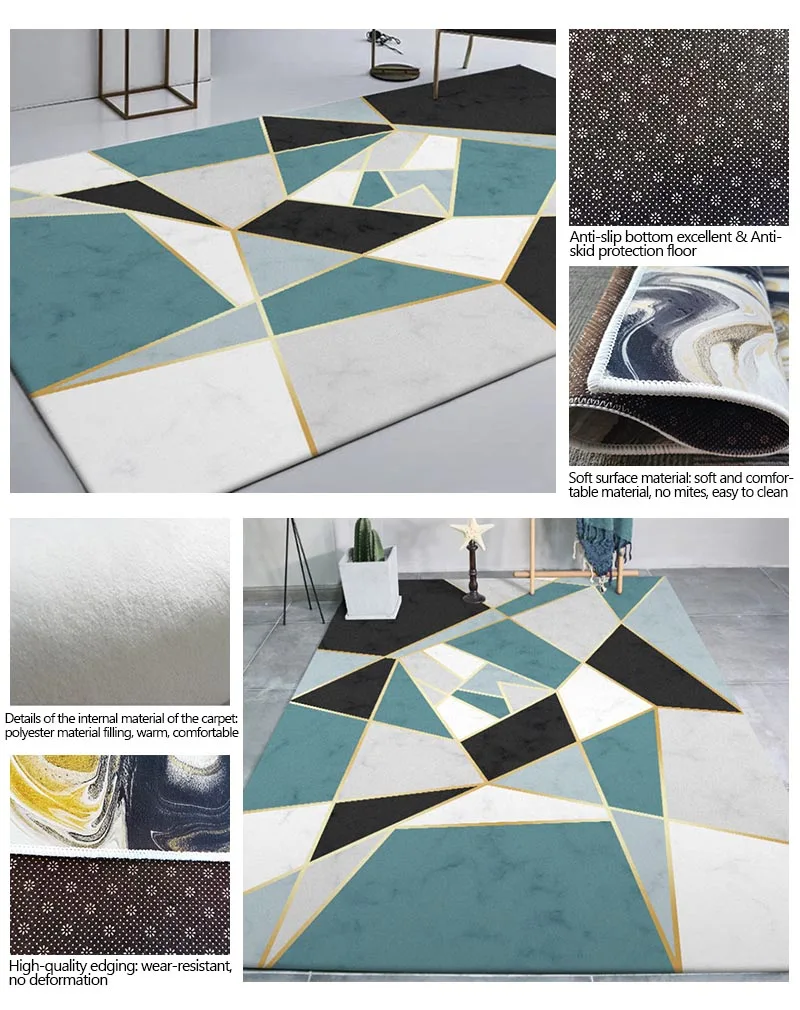 Anti-slip bottom excellent & Anti-skid protection floor

Soft surface material: soft and comfortable material, no mites, easy to clean

Details of the internal material of the carpet: polyester material filling, warm, comfortable

High-quality edging: wear-resistant, no deformation