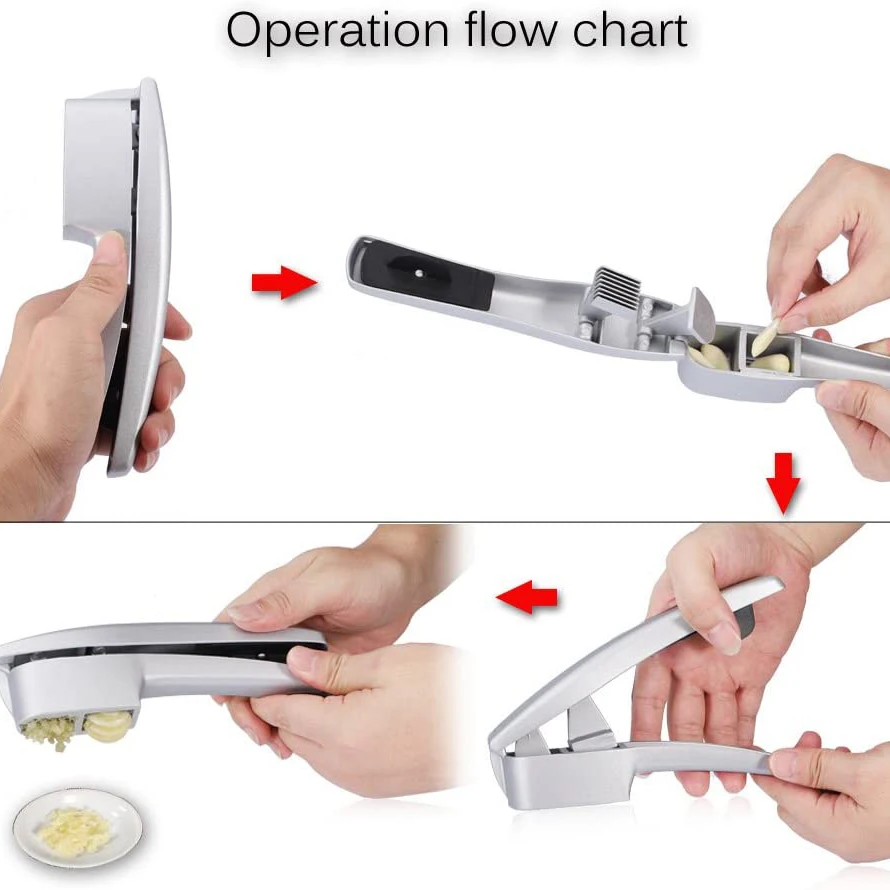 Operation flow chart