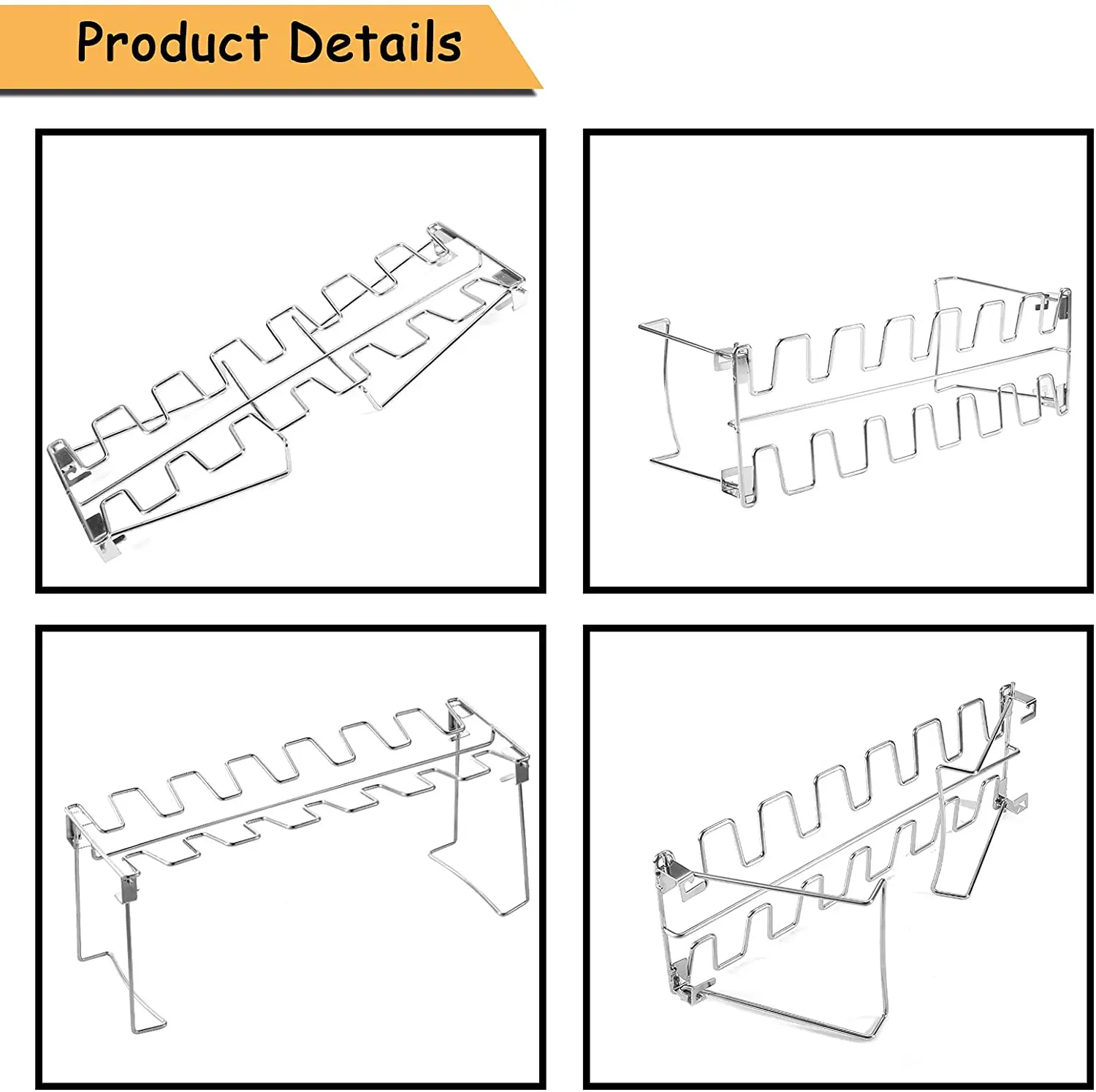 Product Details