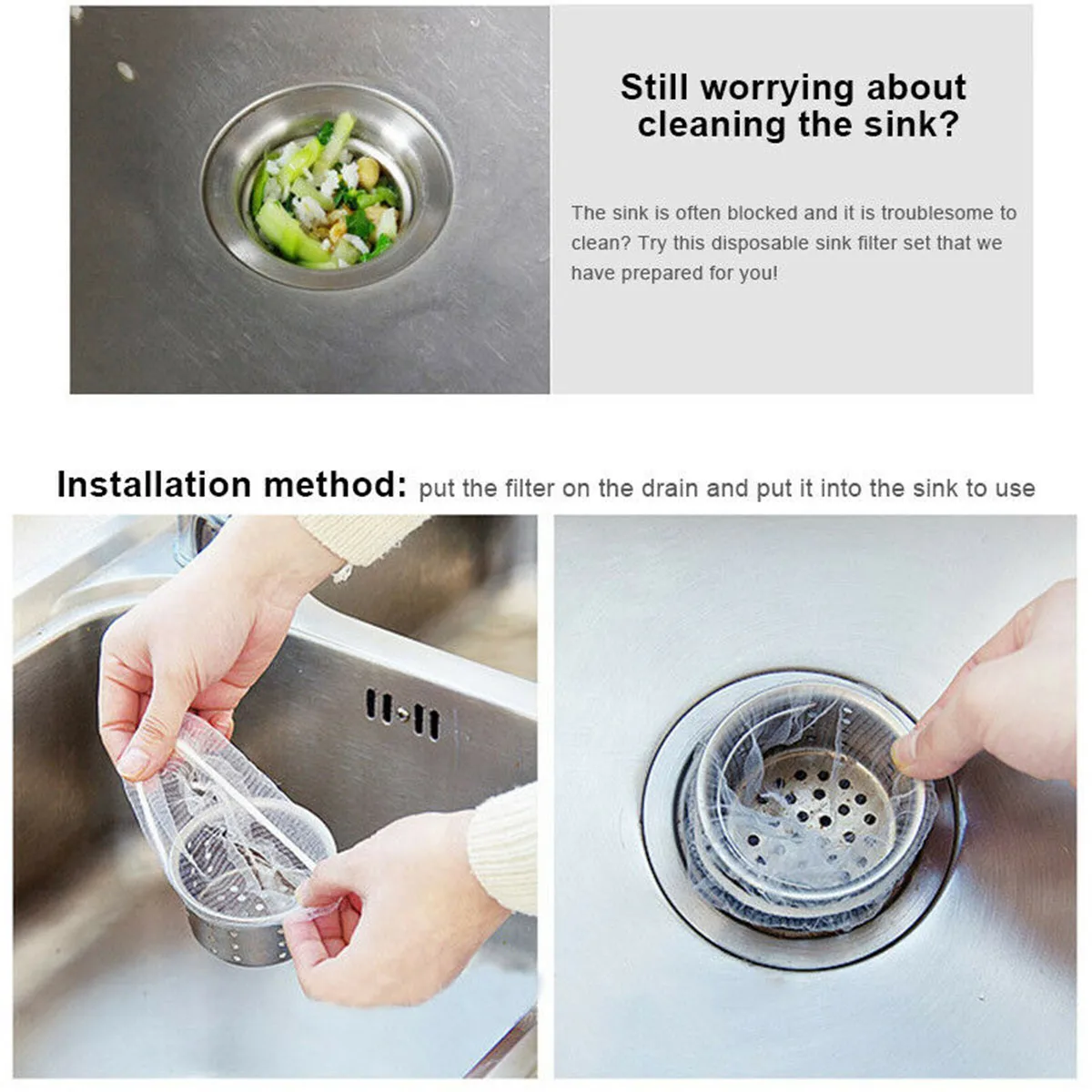 Still worrying about cleaning the sink?

The sink is often blocked and it is troublesome to clean? Try this disposable sink filter set that we have prepared for you!

Installation method: put the filter on the drain and put it into the sink to use