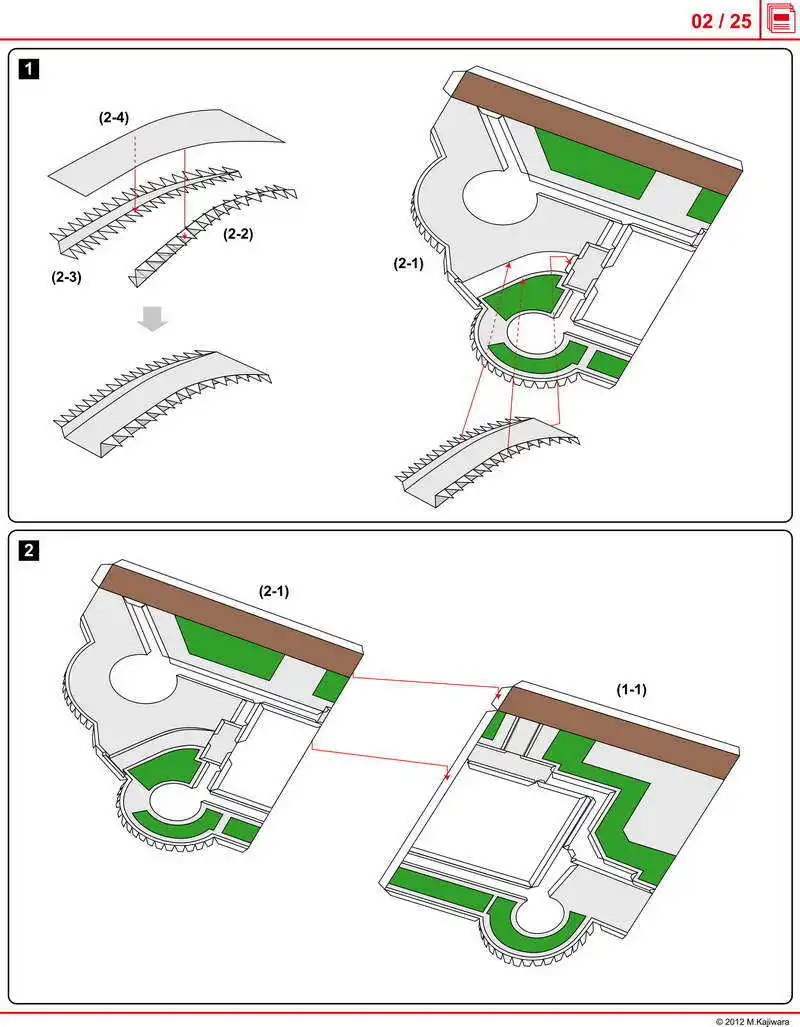 02 / 25

1

(2-4)

(2-2)

(2-3)

(2-1)

2

(2-1)

(1-1)

© 2012 M.Kajiwara