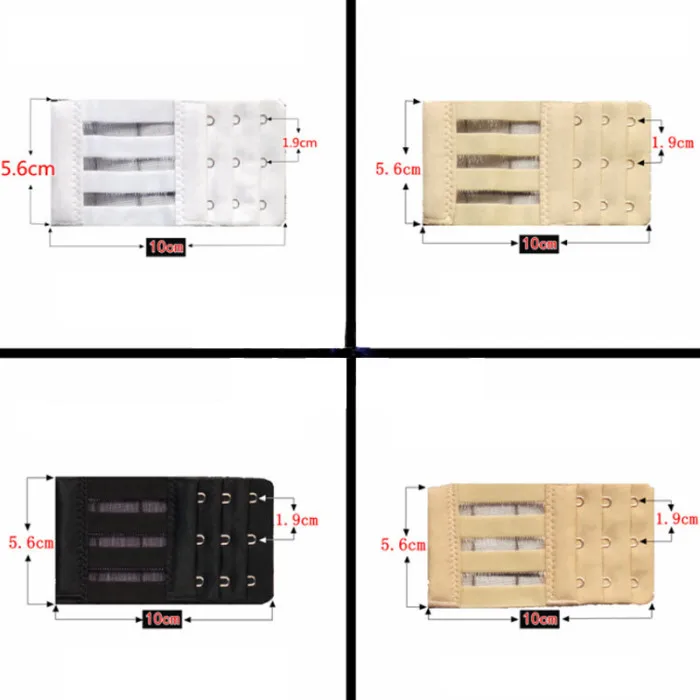 5.6cm
1.9cm
10cm

5.6cm
1.9cm
10cm

5.6cm
1.9cm
10cm

5.6cm
1.9cm
10cm