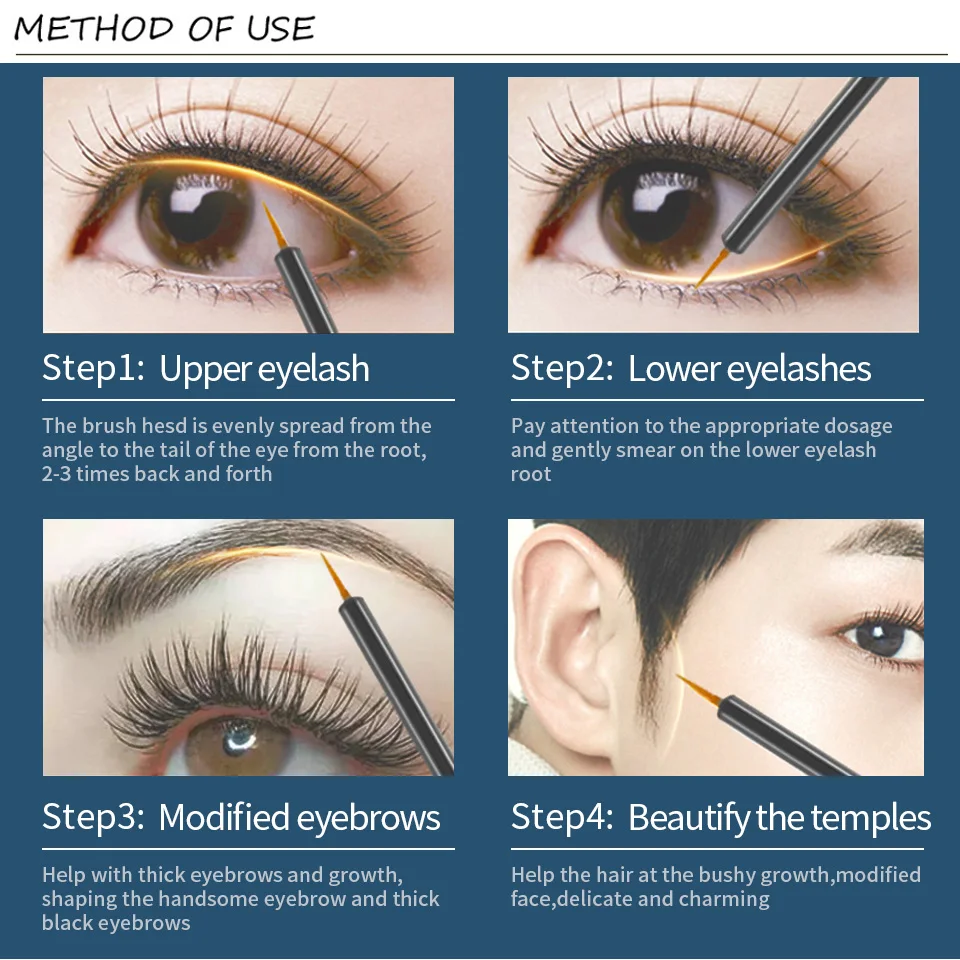 METHOD OF USE

Step1: Upper eyelash

The brush hesd is evenly spread from the angle to the tail of the eye from the root, 2-3 times back and forth

Step2: Lower eyelashes

Pay attention to the appropriate dosage and gently smear on the lower eyelash root

Step3: Modified eyebrows

Help with thick eyebrows and growth, shaping the handsome eyebrow and thick black eyebrows

Step4: Beautify the temples

Help the hair at the bushy growth,modified face,delicate and charming