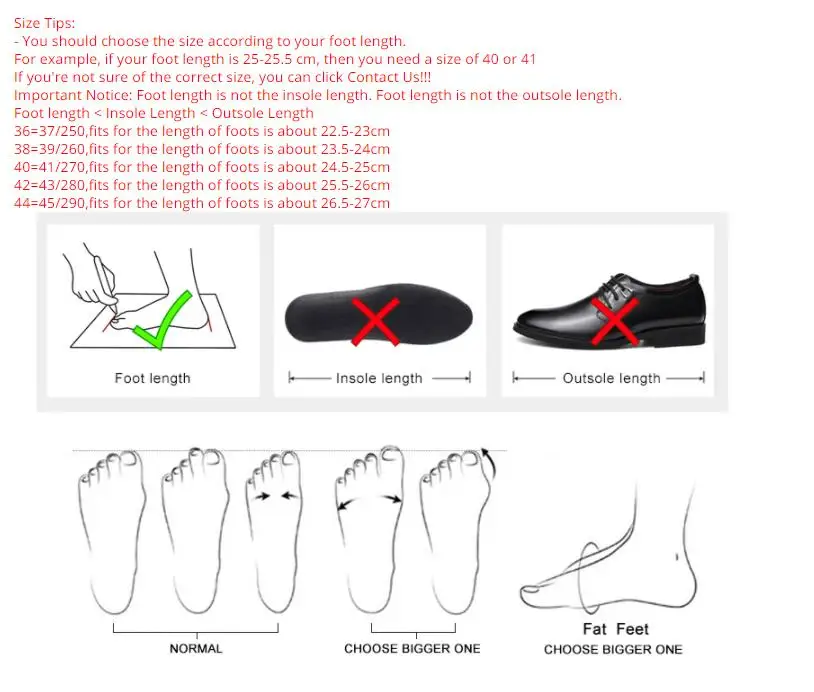 Size Tips:
- You should choose the size according to your foot length.
For example, if your foot length is 25-25.5 cm, then you need a size of 40 or 41
If you're not sure of the correct size, you can click Contact Us!!!
Important Notice: Foot length is not the insole length. Foot length is not the outsole length.
Foot length < Insole Length < Outsole Length
36=37/250,fits for the length of foots is about 22.5-23cm
38=39/260,fits for the length of foots is about 23.5-24cm
40=41/270,fits for the length of foots is about 24.5-25cm
42=43/280,fits for the length of foots is about 25.5-26cm
44=45/290,fits for the length of foots is about 26.5-27cm

Foot length

Insole length

Outsole length

NORMAL

CHOOSE BIGGER ONE

Fat Feet
CHOOSE BIGGER ONE