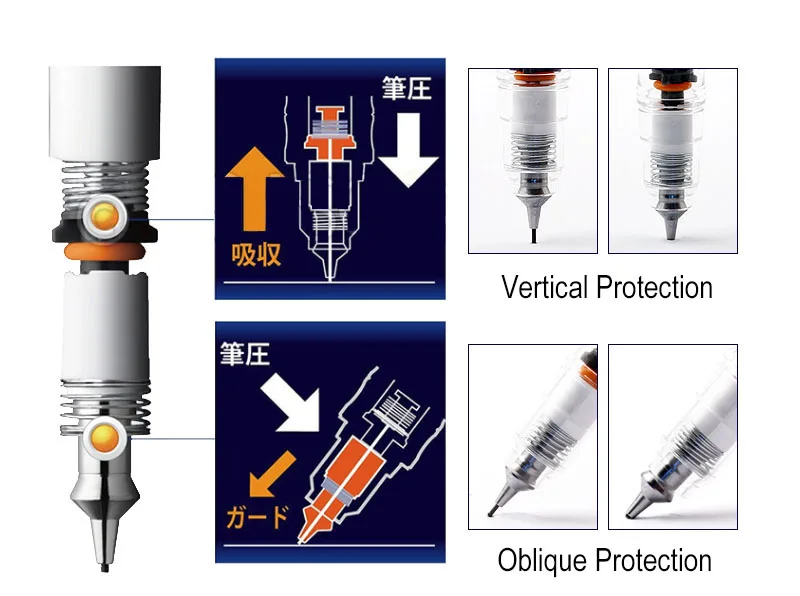 筆圧

吸収

Vertical Protection

筆圧

ガード

Oblique Protection