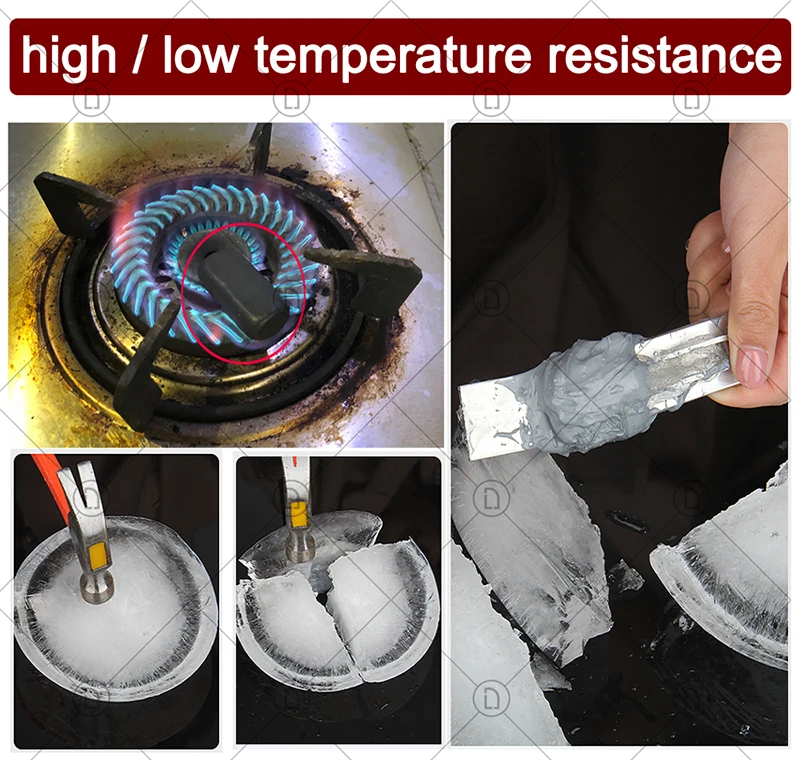 high / low temperature resistance