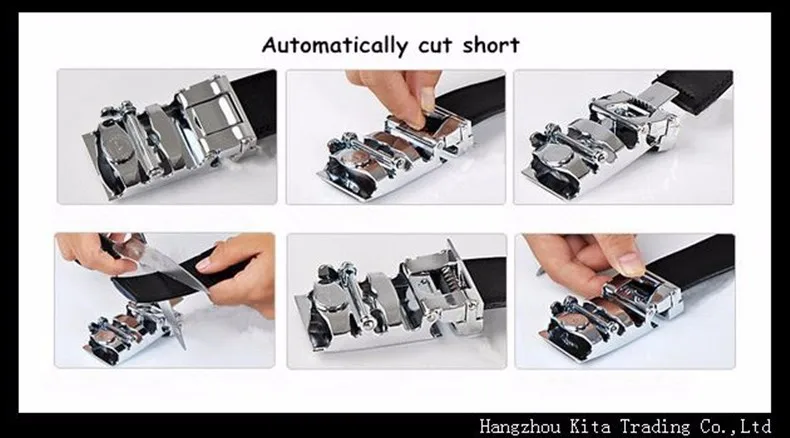 Automatically cut short

Hangzhou Kita Trading Co.,Ltd