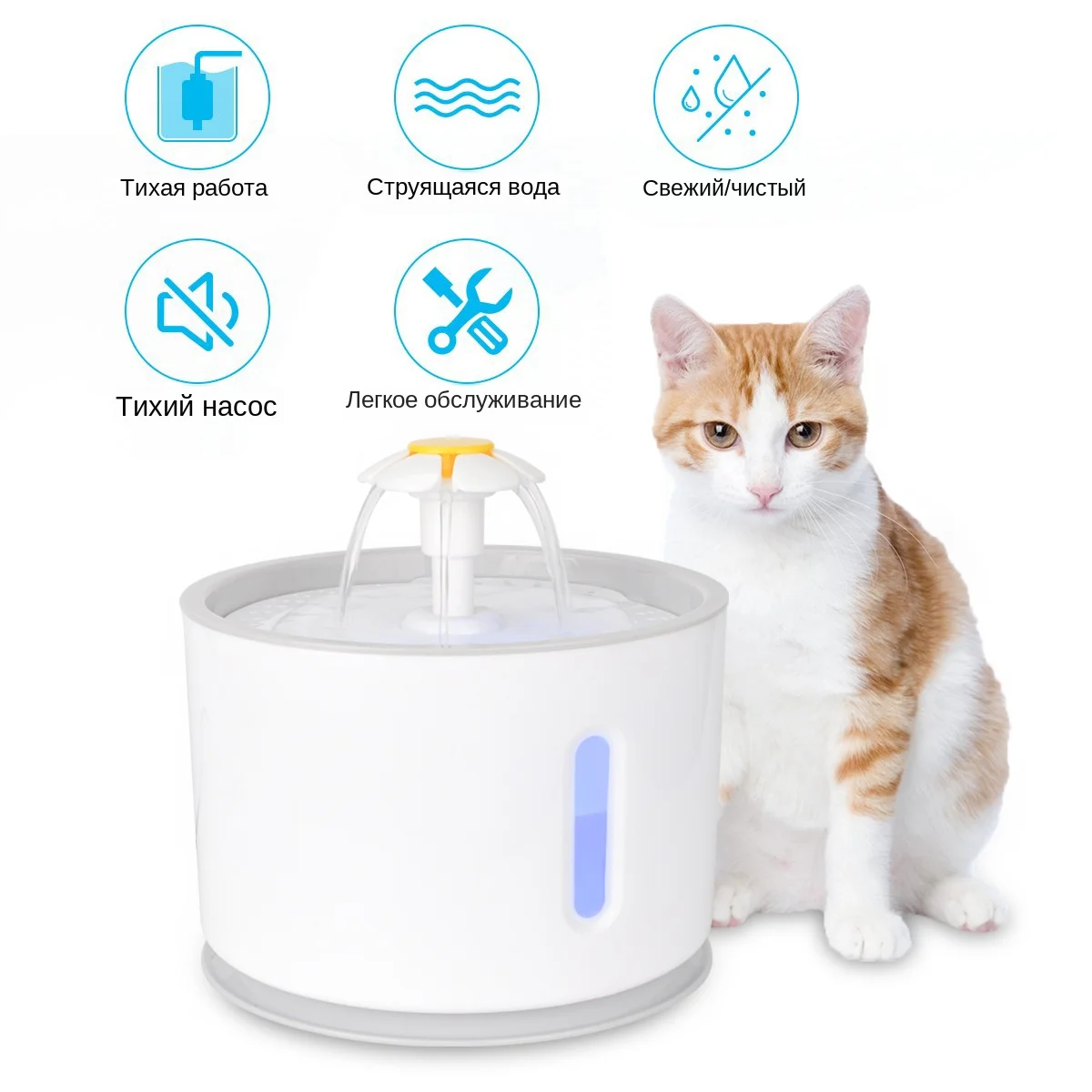 Тихая работа

Струящаяся вода

Свежий/чистый

Тихий насос

Легкое обслуживание