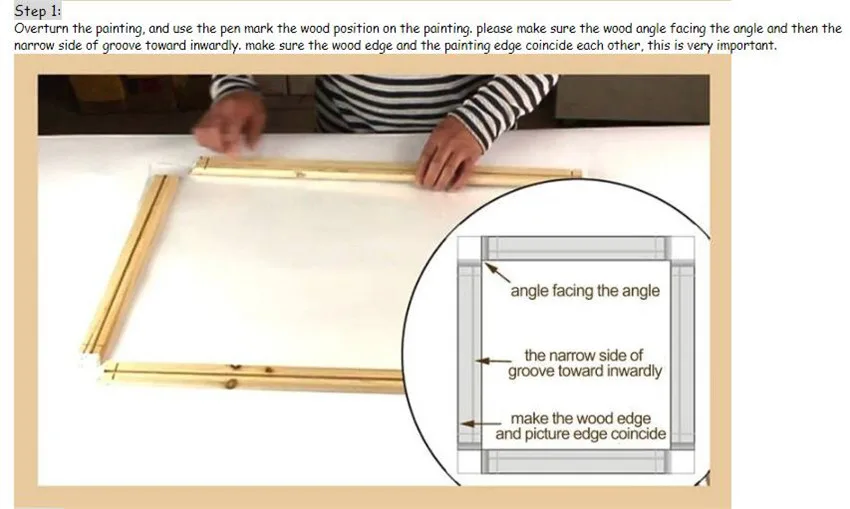 Step 1:
Overturn the painting, and use the pen mark the wood position on the painting. please make sure the wood angle facing the angle and then the narrow side of groove toward inwardly. make sure the wood edge and the painting edge coincide each other, this is very important.

angle facing the angle

the narrow side of groove toward inwardly

make the wood edge and picture edge coincide