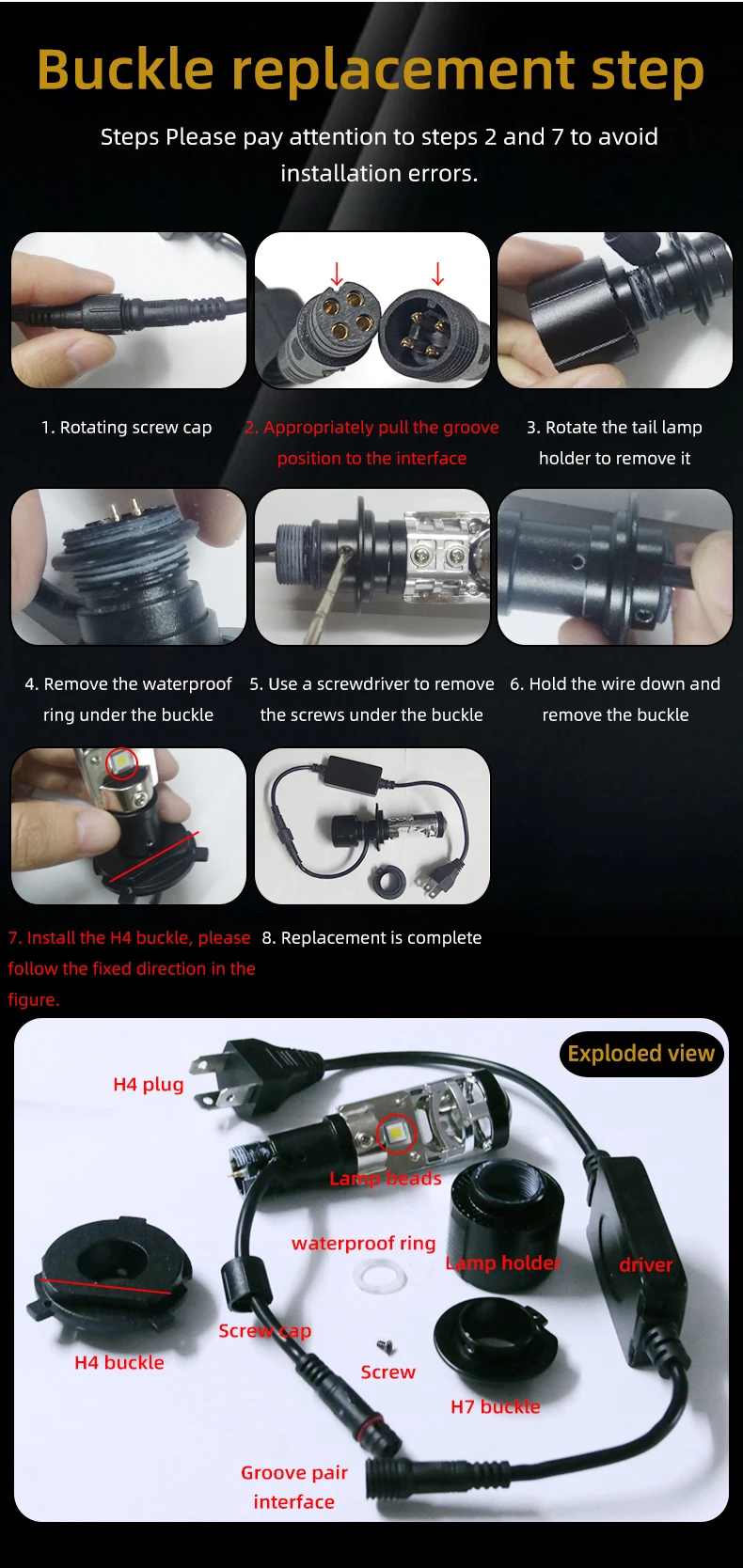 Buckle replacement step

Steps Please pay attention to steps 2 and 7 to avoid installation errors.

1. Rotating screw cap

2. Appropriately pull the groove position to the interface

3. Rotate the tail lamp holder to remove it

4. Remove the waterproof ring under the buckle

5. Use a screwdriver to remove the screws under the buckle

6. Hold the wire down and remove the buckle

7. Install the H4 buckle, please follow the fixed direction in the figure.

8. Replacement is complete

Exploded view

H4 plug

Lamp beads

waterproof ring

Lamp holder

driver

Screw cap

H4 buckle

Screw

H7 buckle

Groove pair interface