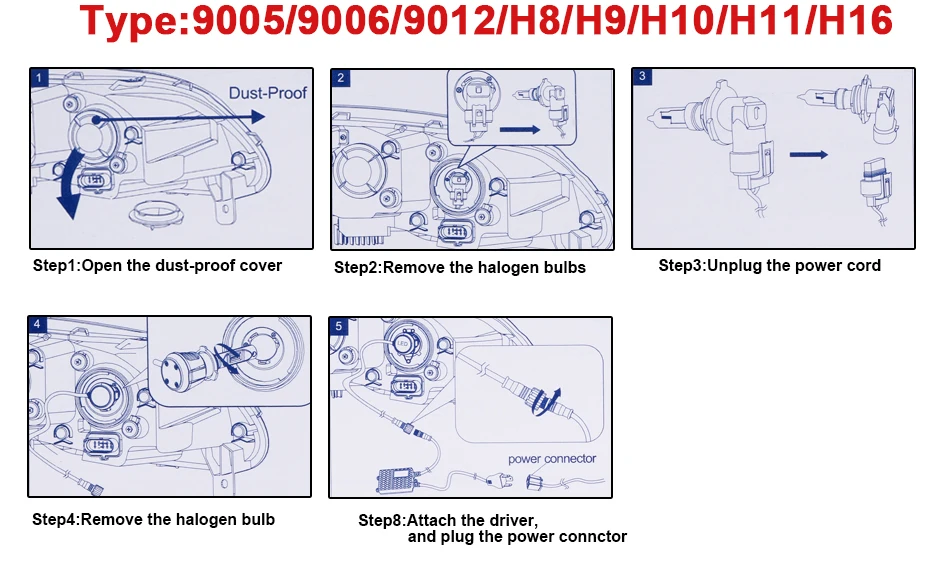 Type:9005/9006/9012/H8/H9/H10/H11/H16

1

Dust-Proof

Step1:Open the dust-proof cover

2

Step2:Remove the halogen bulbs

3

Step3:Unplug the power cord

4

Step4:Remove the halogen bulb

5

LED

power connector

Step8:Attach the driver, and plug the power connctor