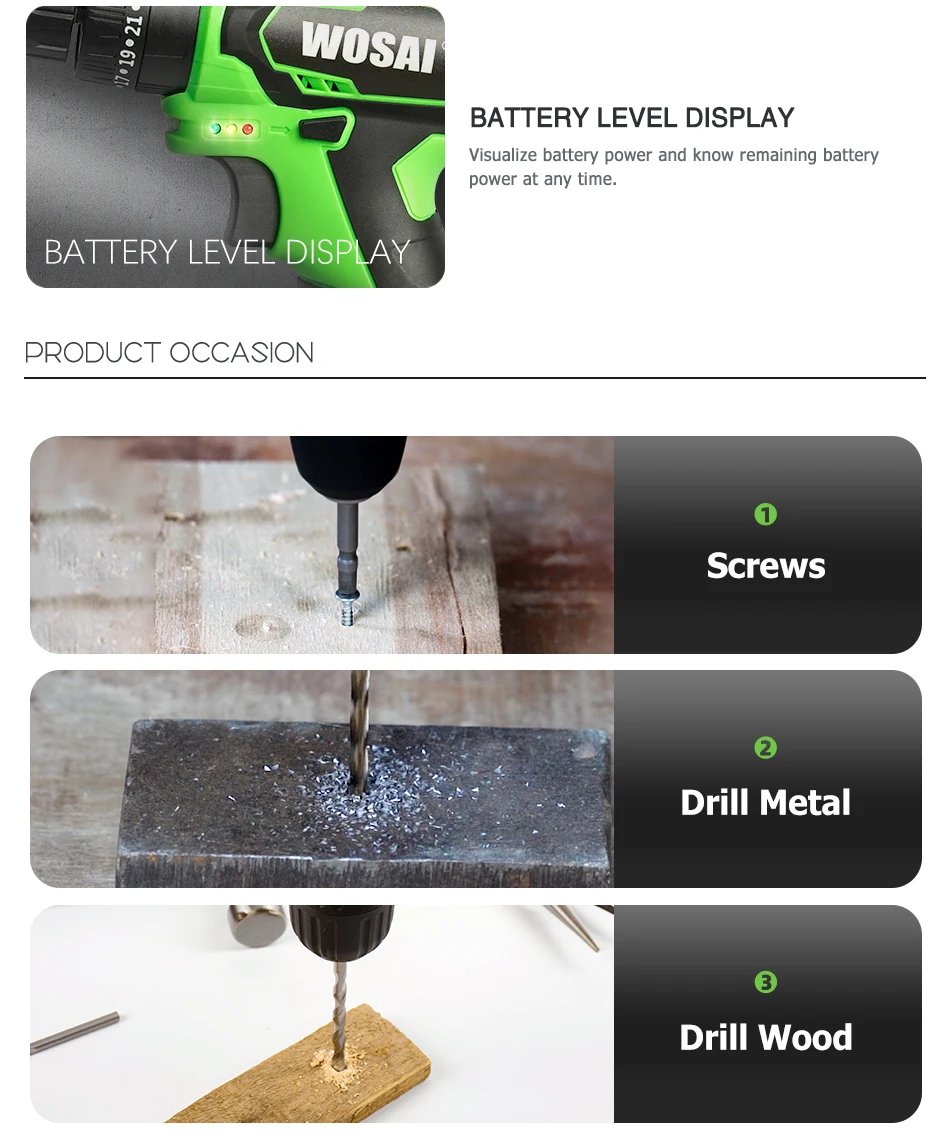 17 19 21

WOSAI

BATTERY LEVEL DISPLAY

BATTERY LEVEL DISPLAY

Visualize battery power and know remaining battery power at any time.

PRODUCT OCCASION

1
Screws

2
Drill Metal

3
Drill Wood