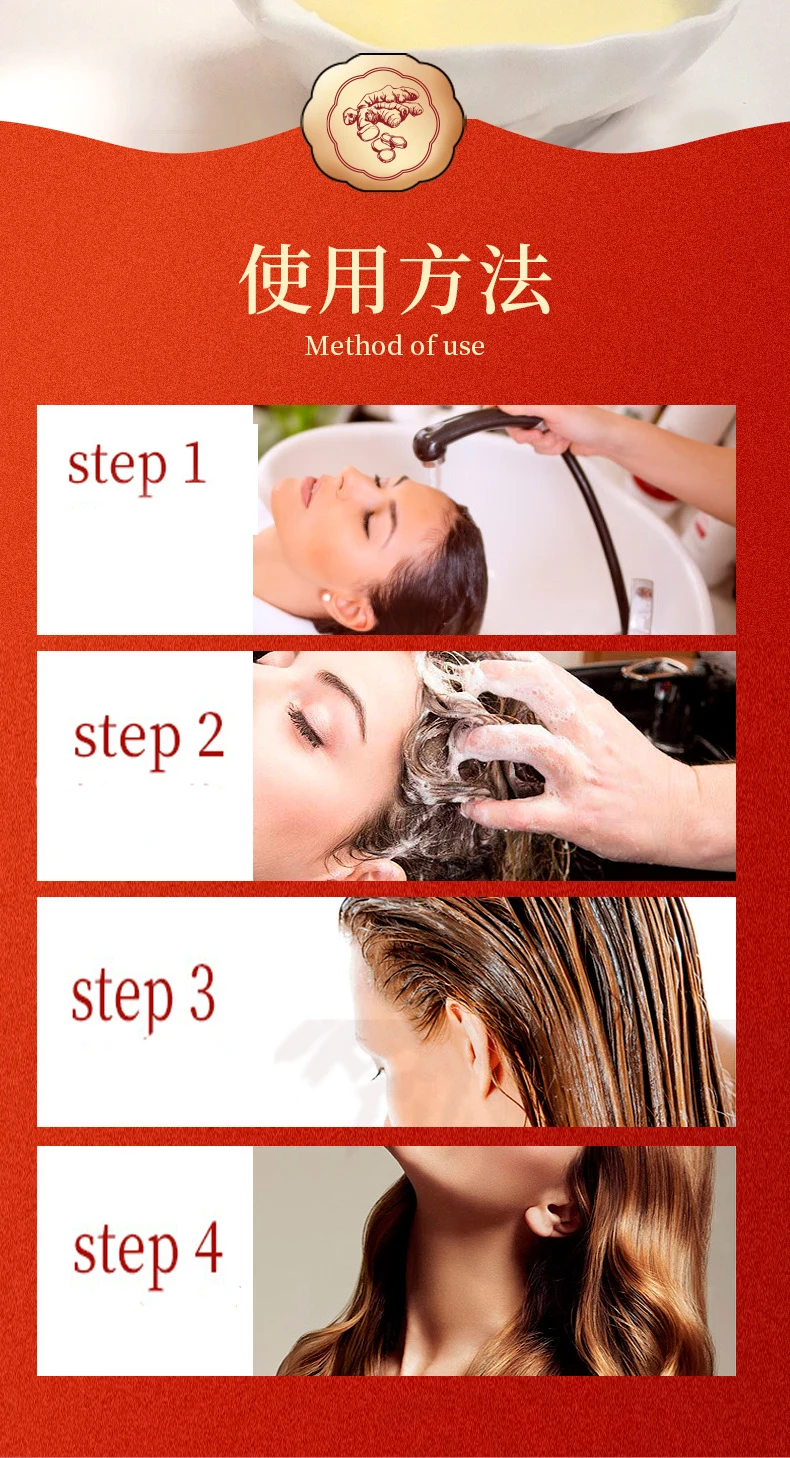 使用方法
Method of use

step 1

step 2

step 3

step 4