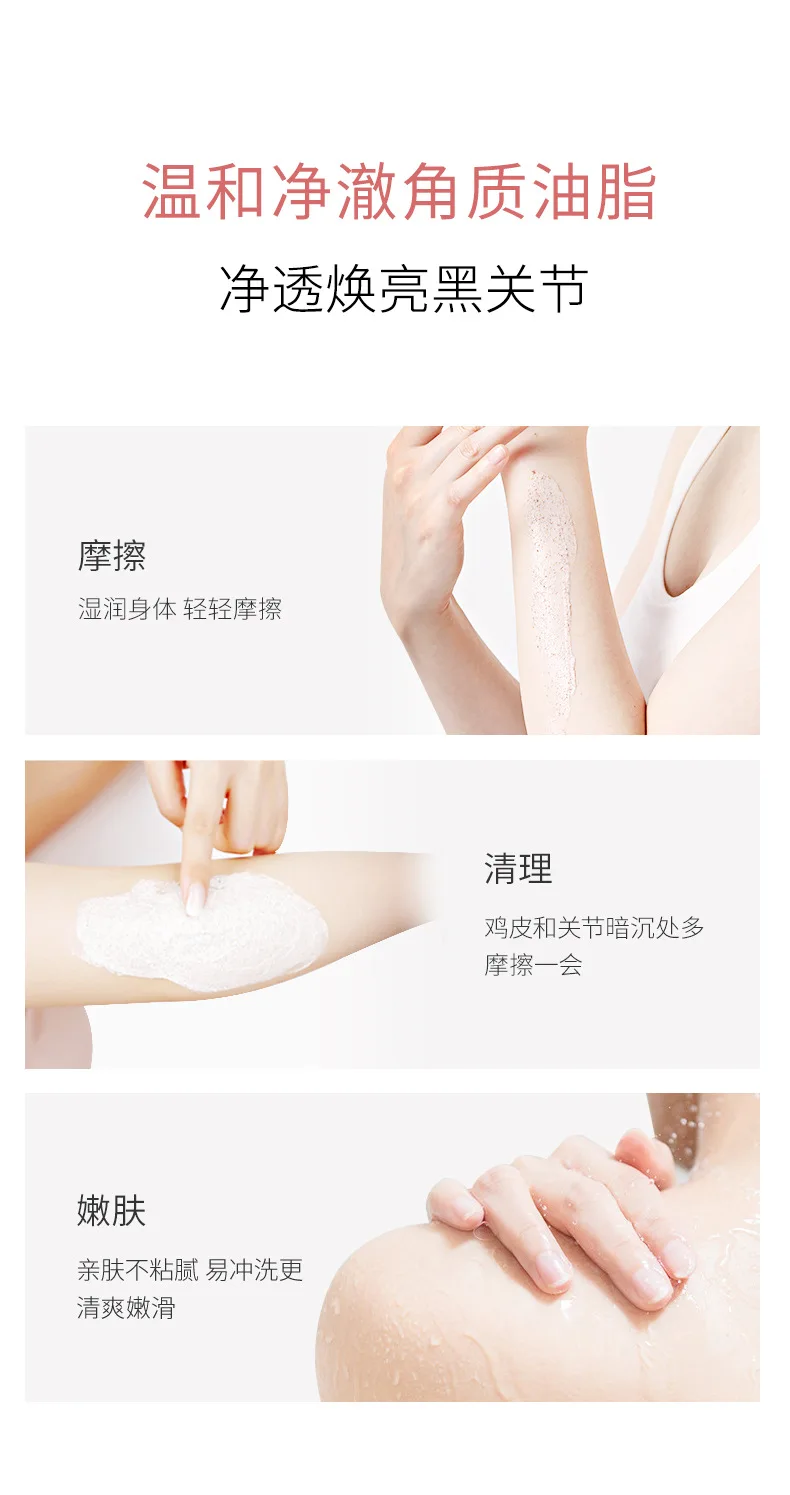 温和净澈角质油脂

净透焕亮黑关节

摩擦

湿润身体 轻轻摩擦

清理

鸡皮和关节暗沉处多摩擦一会

嫩肤

亲肤不粘腻 易冲洗更清爽嫩滑