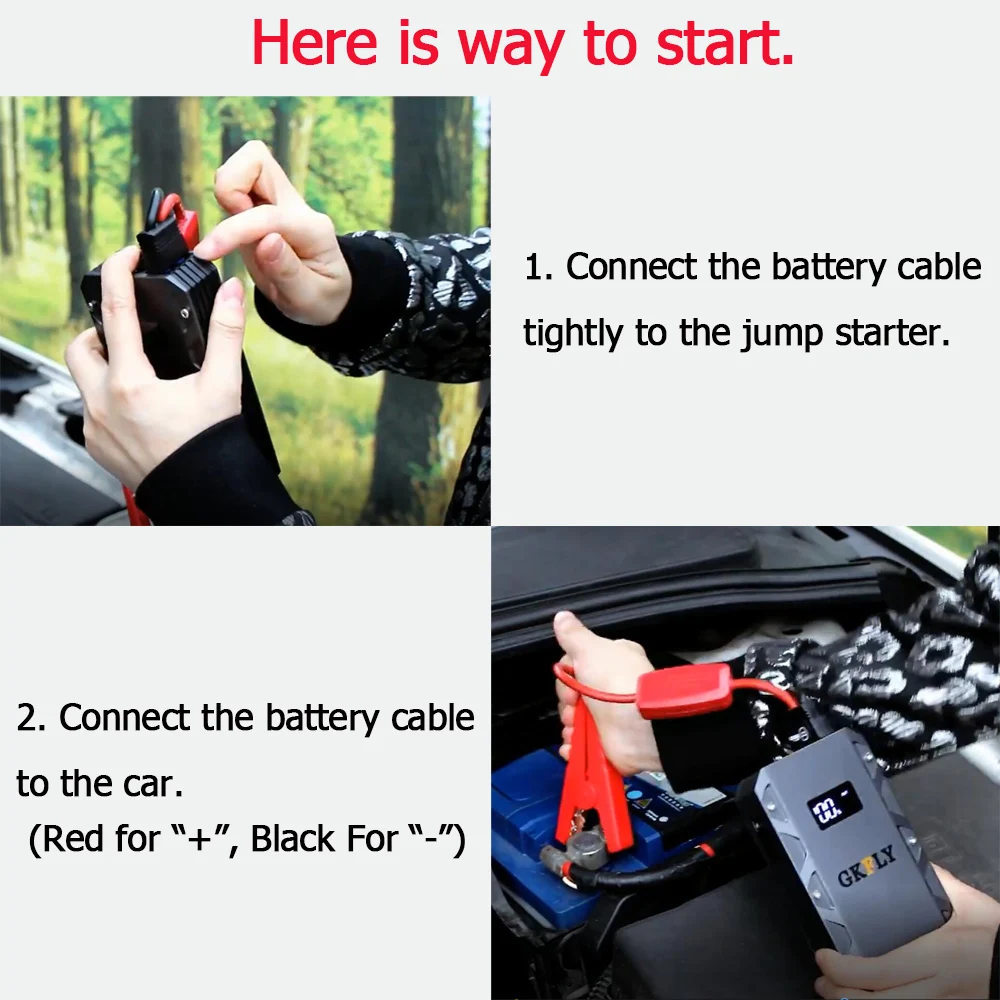 Here is way to start.

1. Connect the battery cable tightly to the jump starter.

2. Connect the battery cable to the car.
(Red for “+”, Black For “-”)

GKFLY