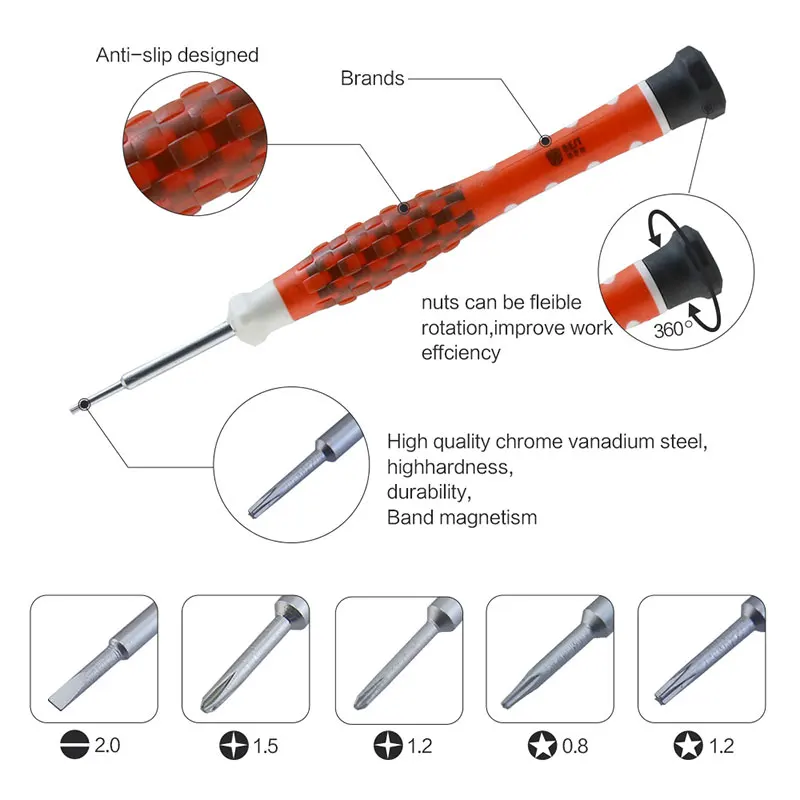 Anti-slip designed

Brands

BEST

nuts can be fleible rotation,improve work effciency

360°

High quality chrome vanadium steel, highhardness, durability, Band magnetism

2.0

1.5

1.2

0.8

1.2