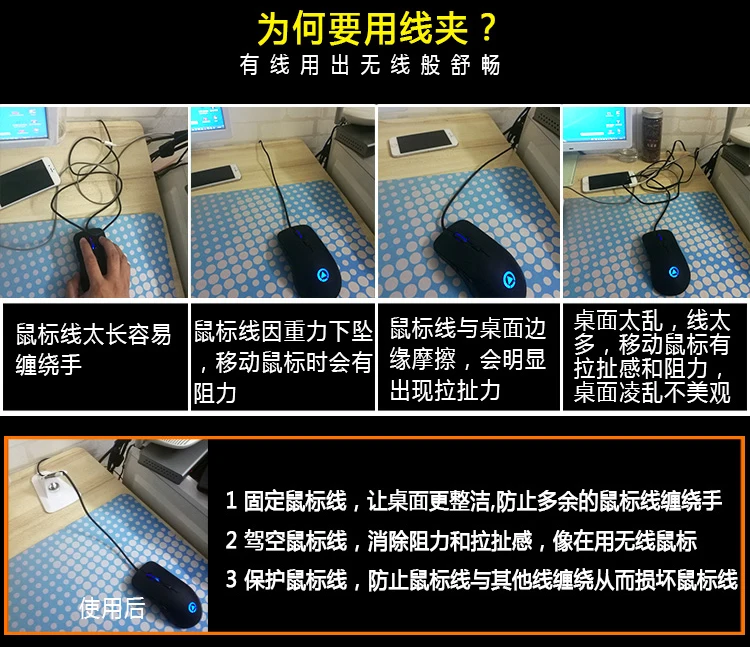 为何要用线夹？
有线用出无线般舒畅

鼠标线太长容易缠绕手

鼠标线因重力下坠，移动鼠标时会有阻力

鼠标线与桌面边缘摩擦，会明显出现拉扯力

桌面太乱，线太多，移动鼠标有拉扯感和阻力，桌面凌乱不美观

使用后

1 固定鼠标线，让桌面更整洁,防止多余的鼠标线缠绕手

2 驾空鼠标线，消除阻力和拉扯感，像在用无线鼠标

3 保护鼠标线，防止鼠标线与其他线缠绕从而损坏鼠标线