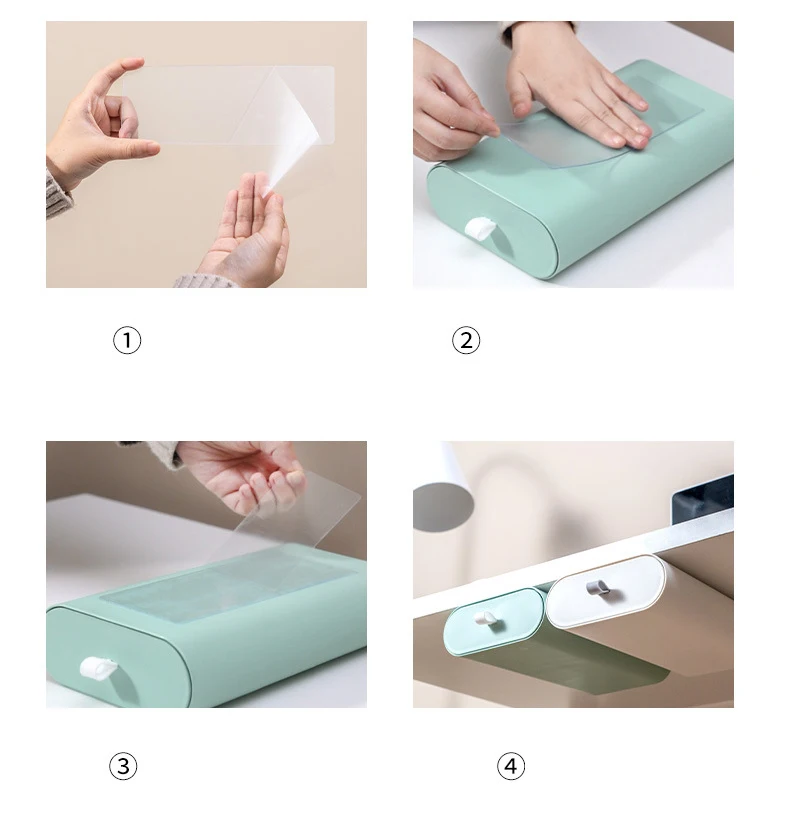 ①

②

③

④