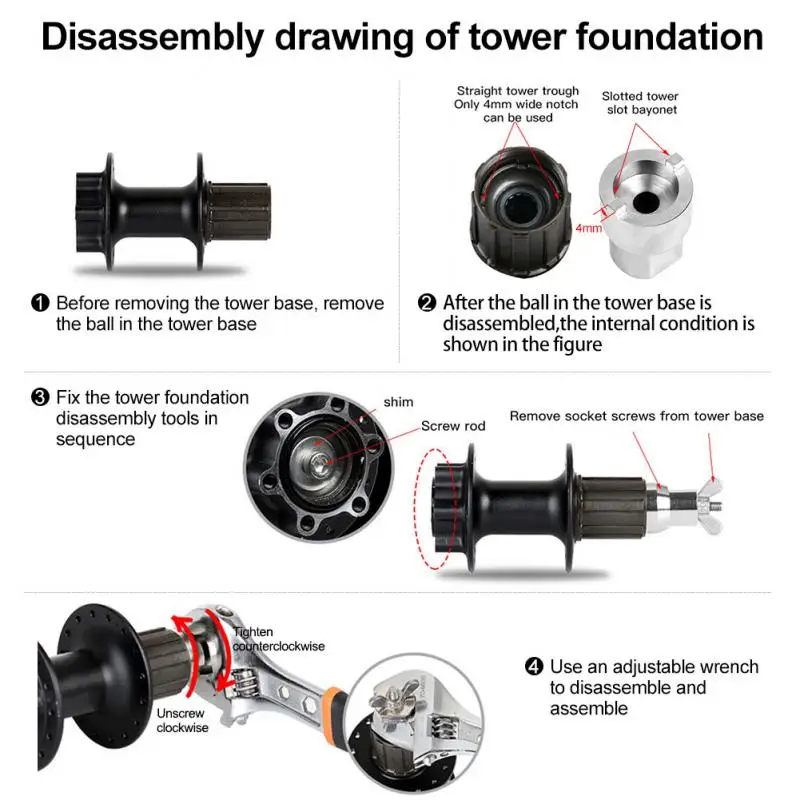 Disassembly drawing of tower foundation

Straight tower trough Only 4mm wide notch can be used

Slotted tower slot bayonet

4mm

❶ Before removing the tower base, remove the ball in the tower base

❷ After the ball in the tower base is disassembled,the internal condition is shown in the figure

❸ Fix the tower foundation disassembly tools in sequence

shim

Screw rod

Remove socket screws from tower base

Tighten counterclockwise

Unscrew clockwise

❹ Use an adjustable wrench to disassemble and assemble