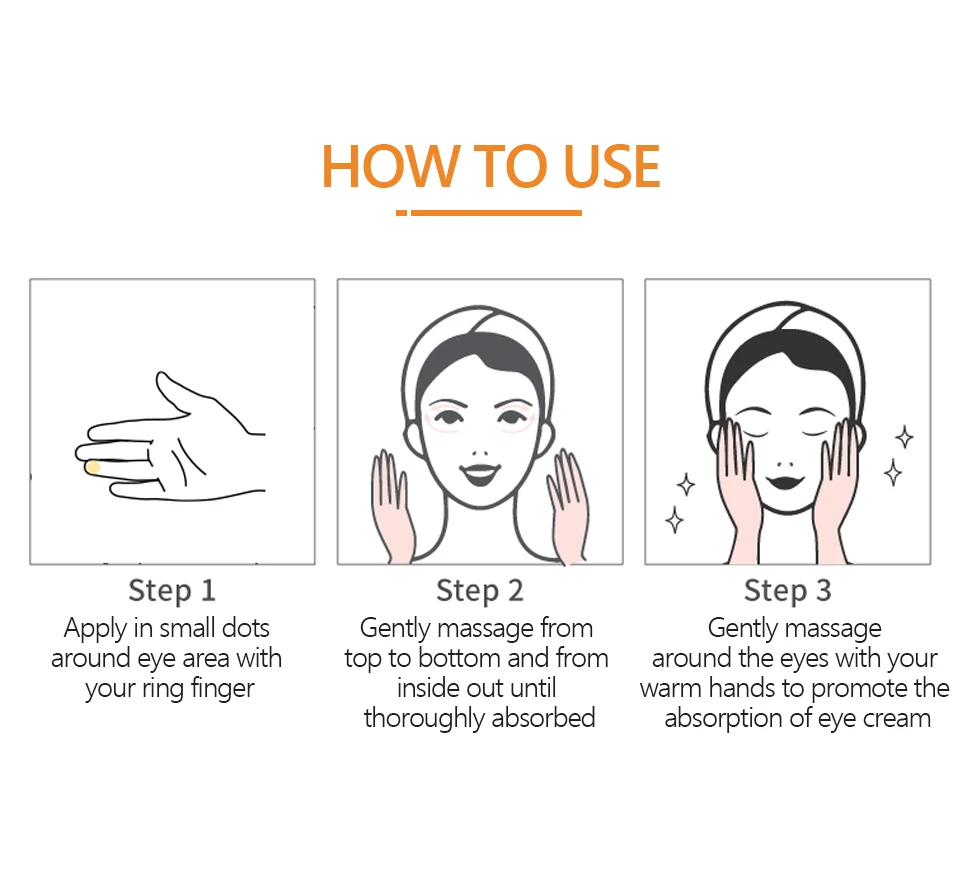 HOW TO USE

Step 1
Apply in small dots around eye area with your ring finger

Step 2
Gently massage from top to bottom and from inside out until thoroughly absorbed

Step 3
Gently massage around the eyes with your warm hands to promote the absorption of eye cream