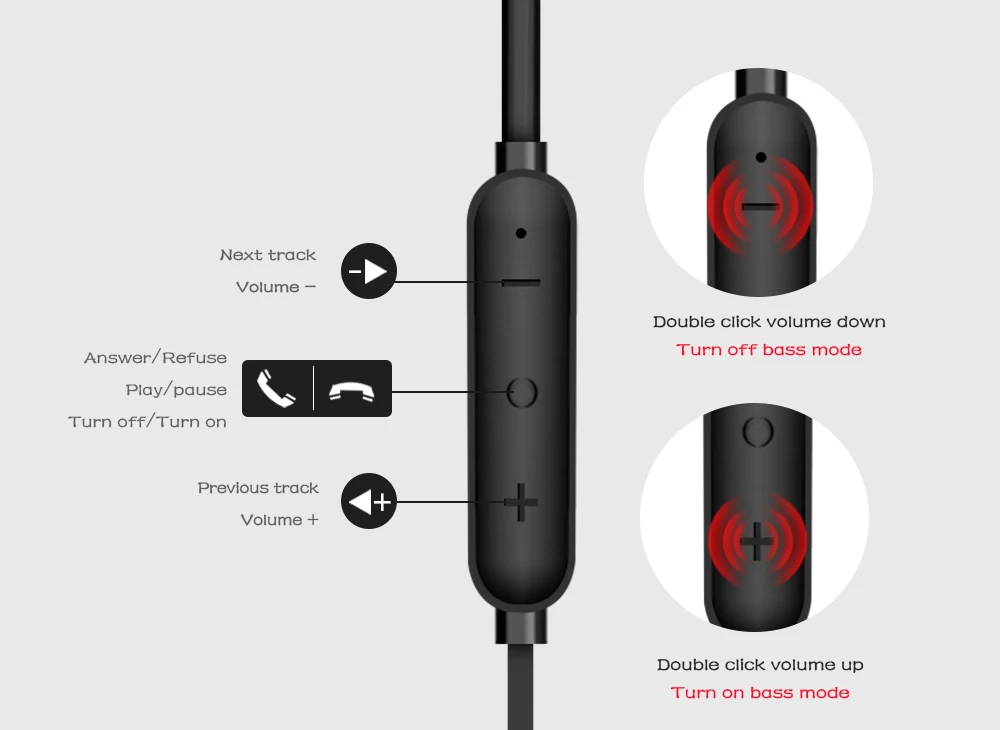 Next track
Volume −

Answer/Refuse
Play/pause
Turn off/Turn on

Previous track
Volume +

Double click volume down
Turn off bass mode

Double click volume up
Turn on bass mode