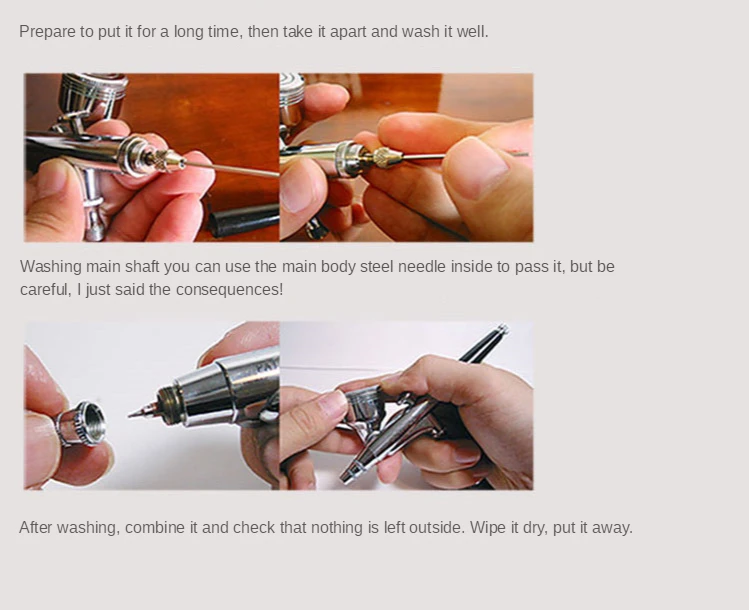 Prepare to put it for a long time, then take it apart and wash it well.

Washing main shaft you can use the main body steel needle inside to pass it, but be careful, I just said the consequences!

After washing, combine it and check that nothing is left outside. Wipe it dry, put it away.