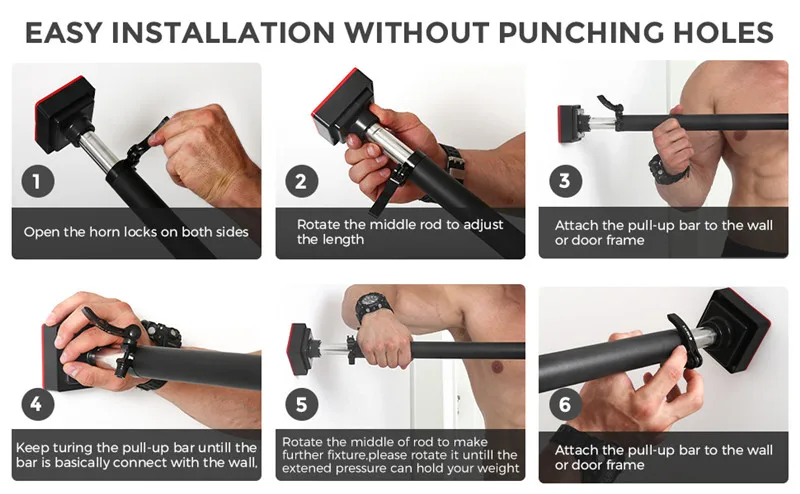 EASY INSTALLATION WITHOUT PUNCHING HOLES

1
Open the horn locks on both sides

2
Rotate the middle rod to adjust the length

3
Attach the pull-up bar to the wall or door frame

4
Keep turing the pull-up bar untill the bar is basically connect with the wall,

5
Rotate the middle of rod to make further fixture,please rotate it untill the extened pressure can hold your weight

6
Attach the pull-up bar to the wall or door frame