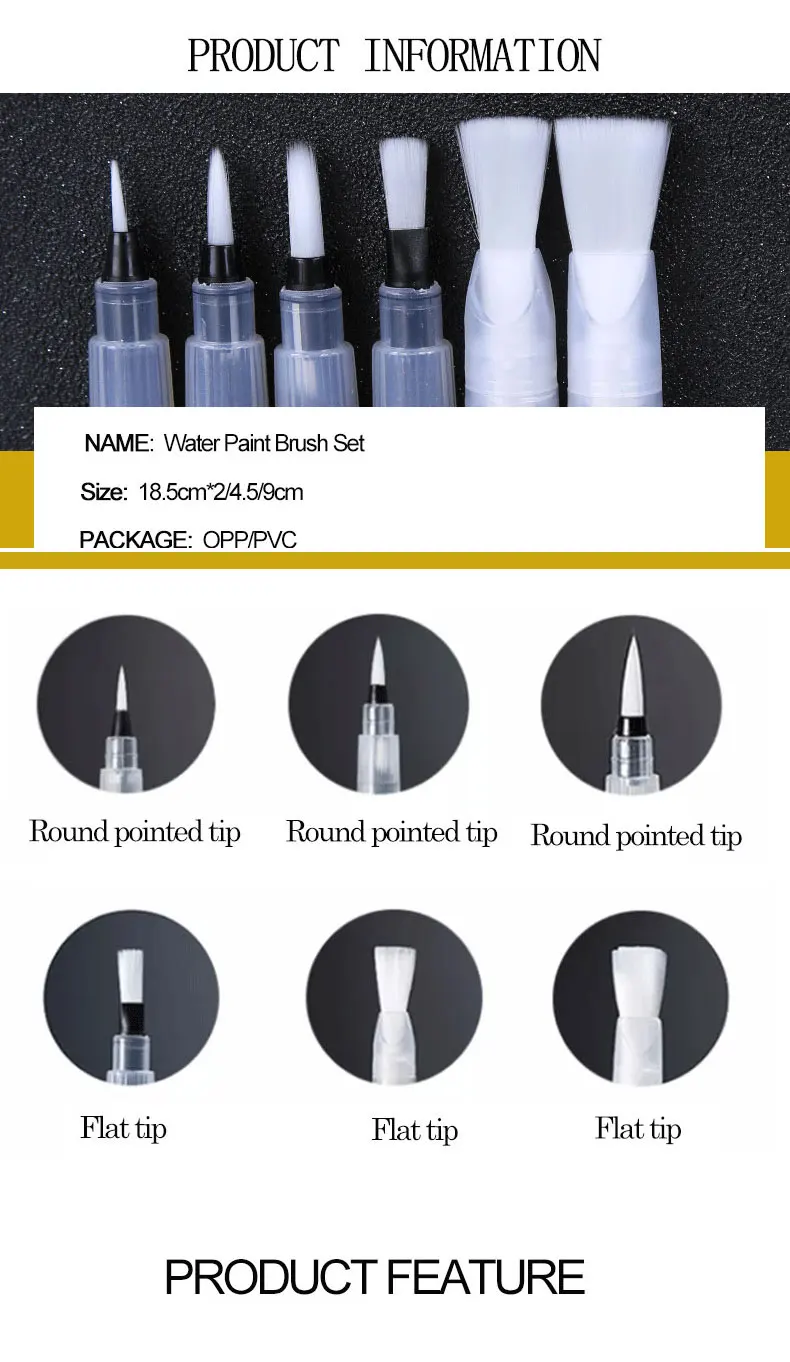 PRODUCT INFORMATION

NAME: Water Paint Brush Set

Size: 18.5cm*2/4.5/9cm

PACKAGE: OPP/PVC

Round pointed tip

Round pointed tip

Round pointed tip

Flat tip

Flat tip

Flat tip

PRODUCT FEATURE