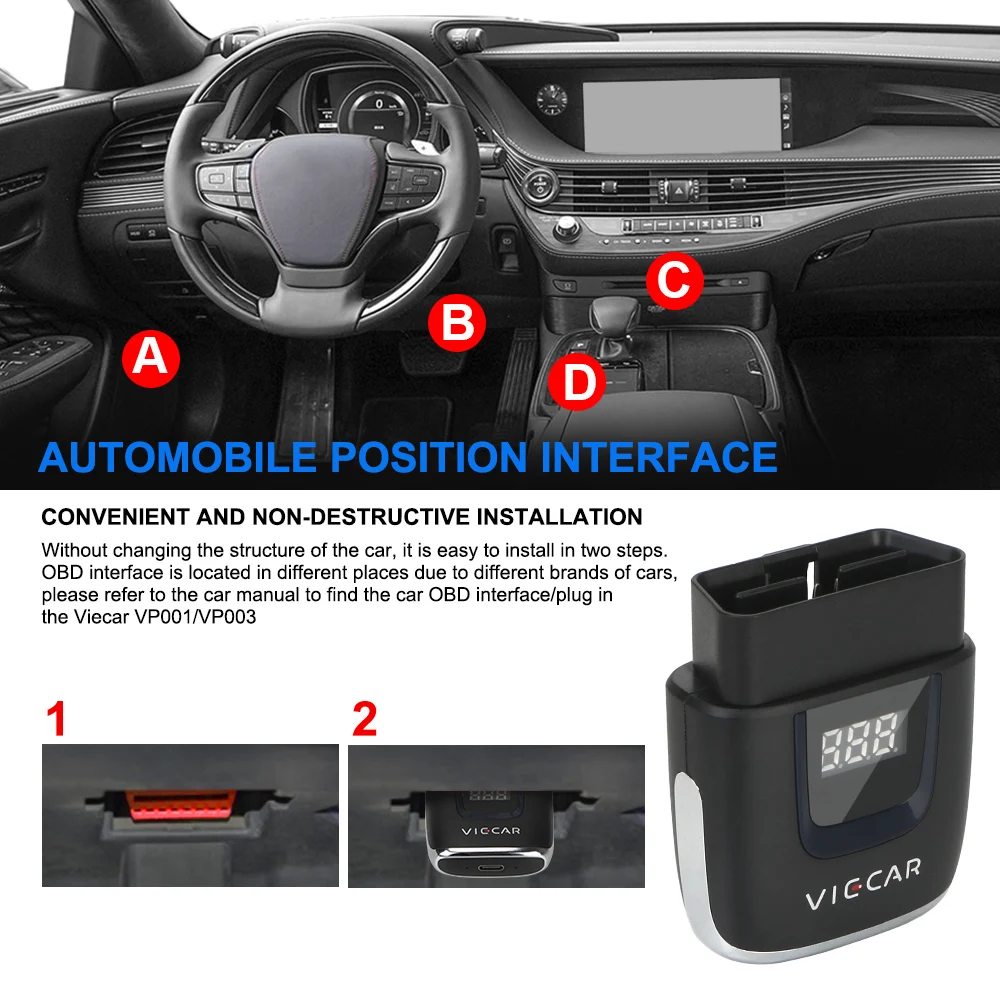 A

B

C

D

AUTOMOBILE POSITION INTERFACE

CONVENIENT AND NON-DESTRUCTIVE INSTALLATION

Without changing the structure of the car, it is easy to install in two steps. OBD interface is located in different places due to different brands of cars, please refer to the car manual to find the car OBD interface/plug in the Viecar VP001/VP003

1

2

VIECAR

888

VIECAR