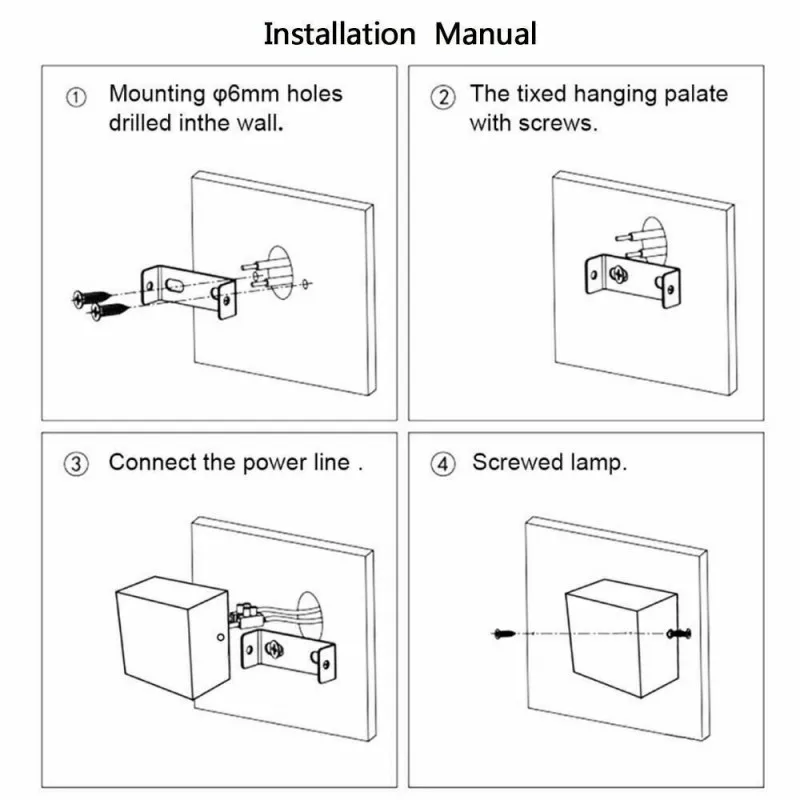 Installation Manual

① Mounting φ6mm holes drilled inthe wall.

② The tixed hanging palate with screws.

③ Connect the power line .

④ Screwed lamp.