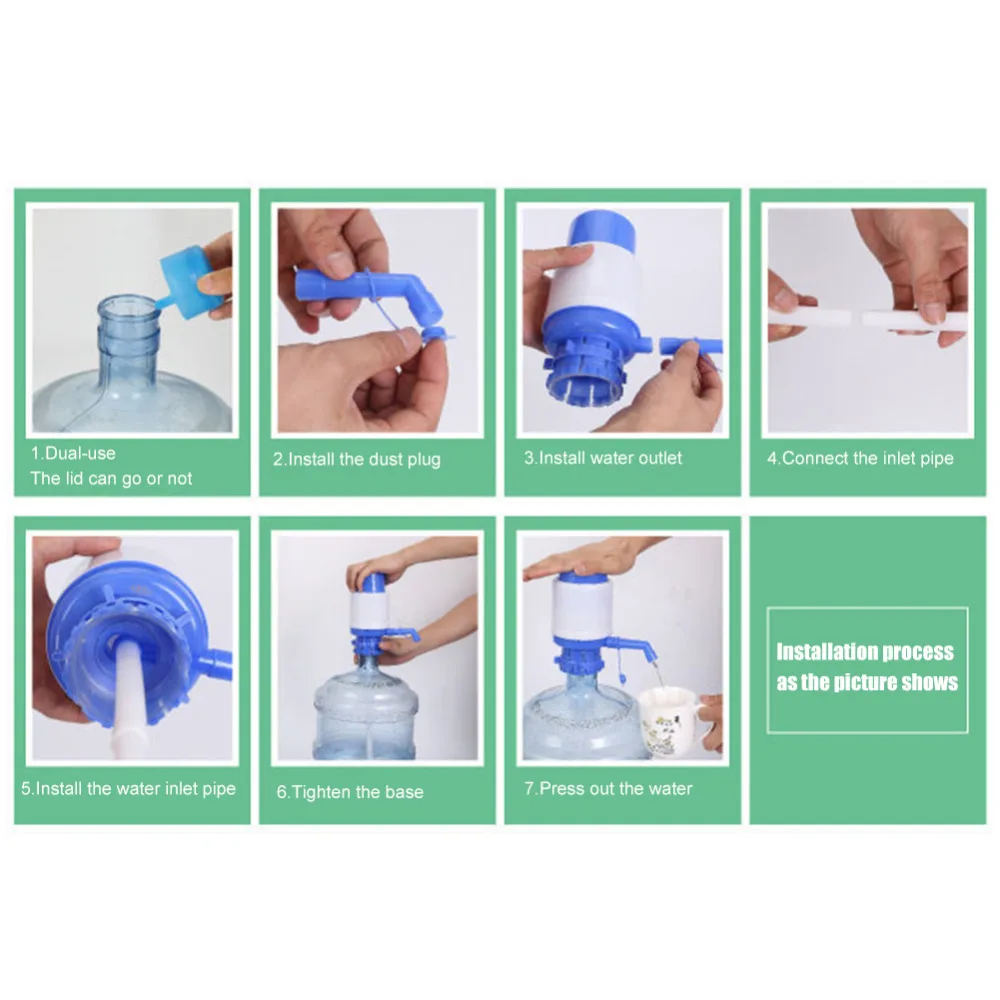 1.Dual-use
The lid can go or not

2.Install the dust plug

3.Install water outlet

4.Connect the inlet pipe

5.Install the water inlet pipe

6.Tighten the base

7.Press out the water

Installation process as the picture shows