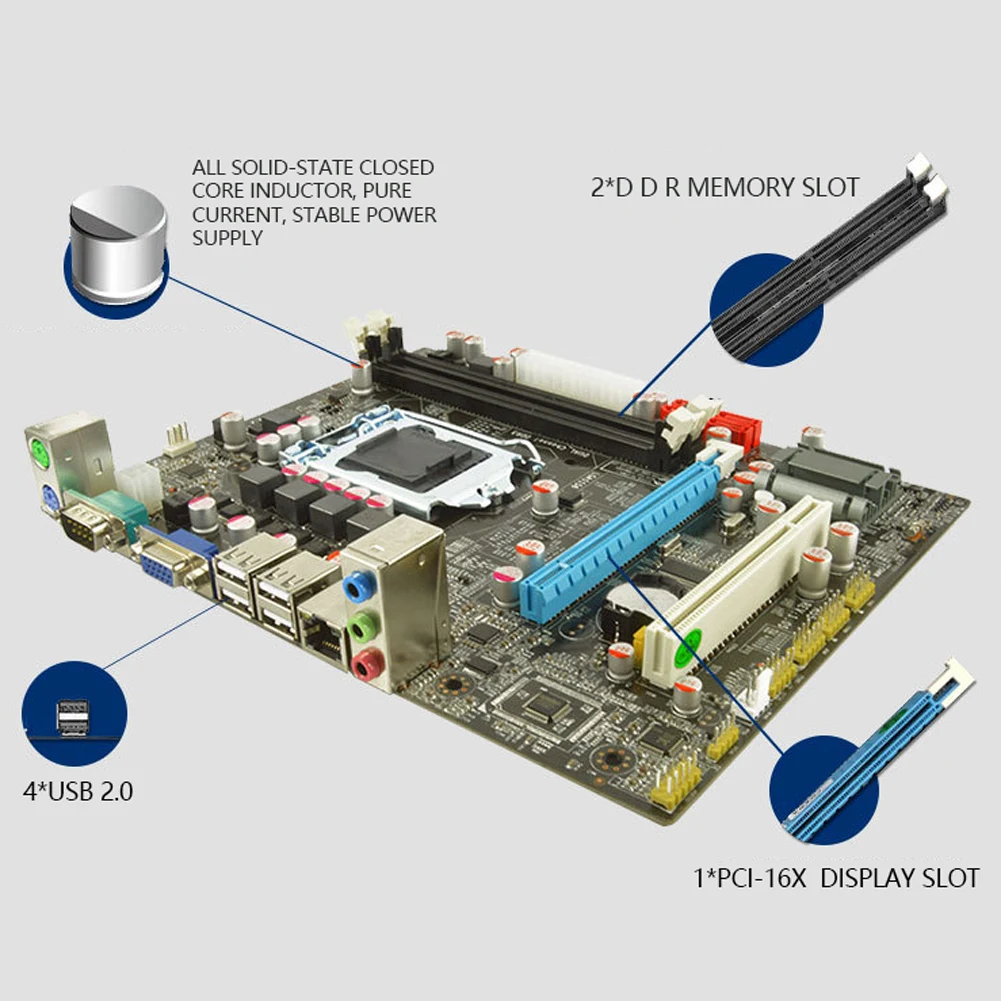 ALL SOLID-STATE CLOSED CORE INDUCTOR, PURE CURRENT, STABLE POWER SUPPLY

2*D D R MEMORY SLOT

4*USB 2.0

1*PCI-16X DISPLAY SLOT