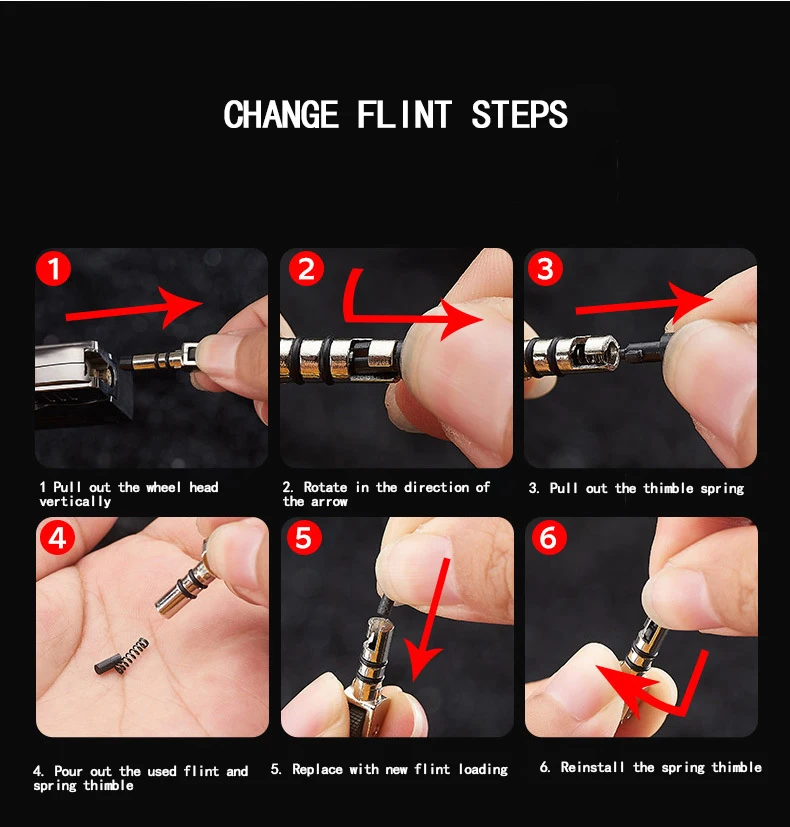 CHANGE FLINT STEPS

1

2

3

1 Pull out the wheel head vertically

2. Rotate in the direction of the arrow

3. Pull out the thimble spring

4

5

6

4. Pour out the used flint and spring thimble

5. Replace with new flint loading

6. Reinstall the spring thimble