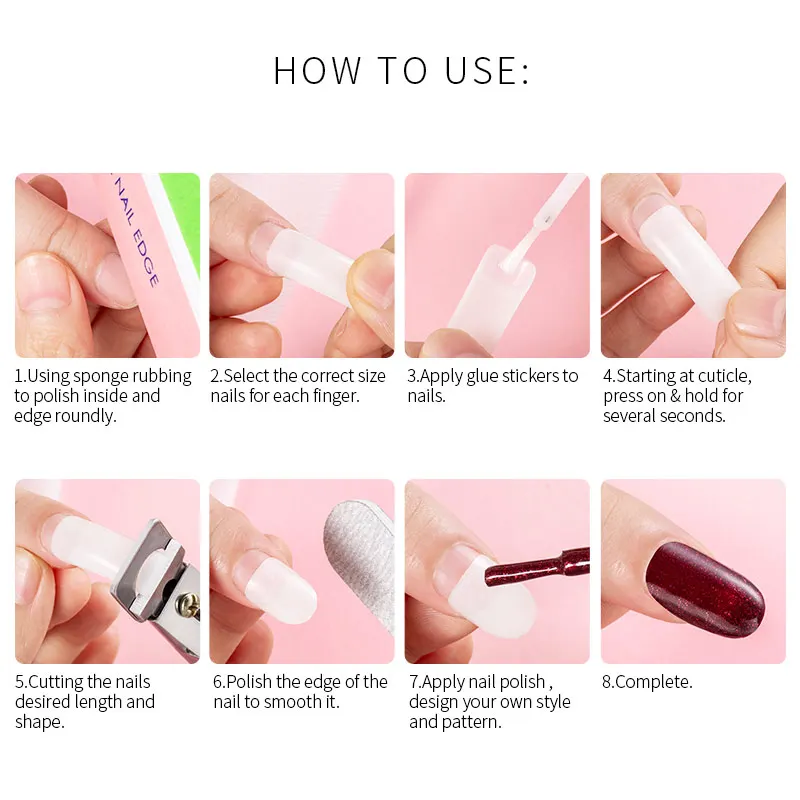 HOW TO USE:

NAIL EDGE

1.Using sponge rubbing to polish inside and edge roundly.

2.Select the correct size nails for each finger.

3.Apply glue stickers to nails.

4.Starting at cuticle, press on & hold for several seconds.

5.Cutting the nails desired length and shape.

6.Polish the edge of the nail to smooth it.

7.Apply nail polish , design your own style and pattern.

8.Complete.