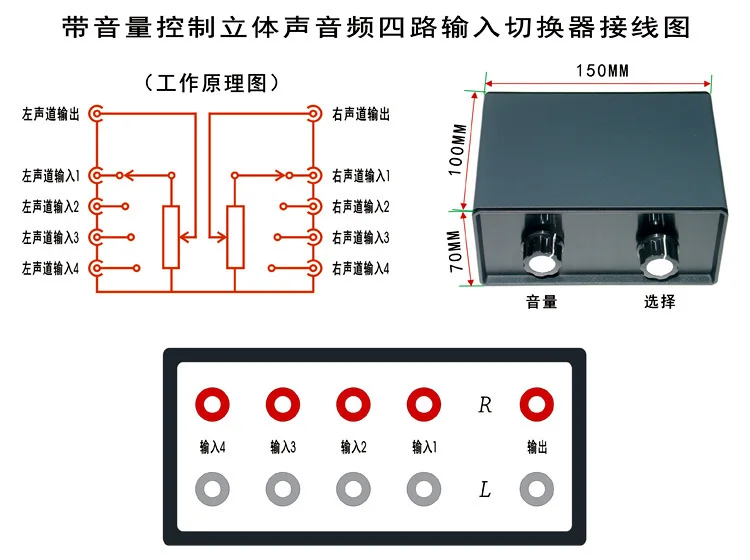 带音量控制立体声音频四路输入切换器接线图

（工作原理图）

左声道输出
左声道输入1
左声道输入2
左声道输入3
左声道输入4

右声道输出
右声道输入1
右声道输入2
右声道输入3
右声道输入4

150MM
100MM
70MM

音量
选择

R
输入4
输入3
输入2
输入1
输出
L