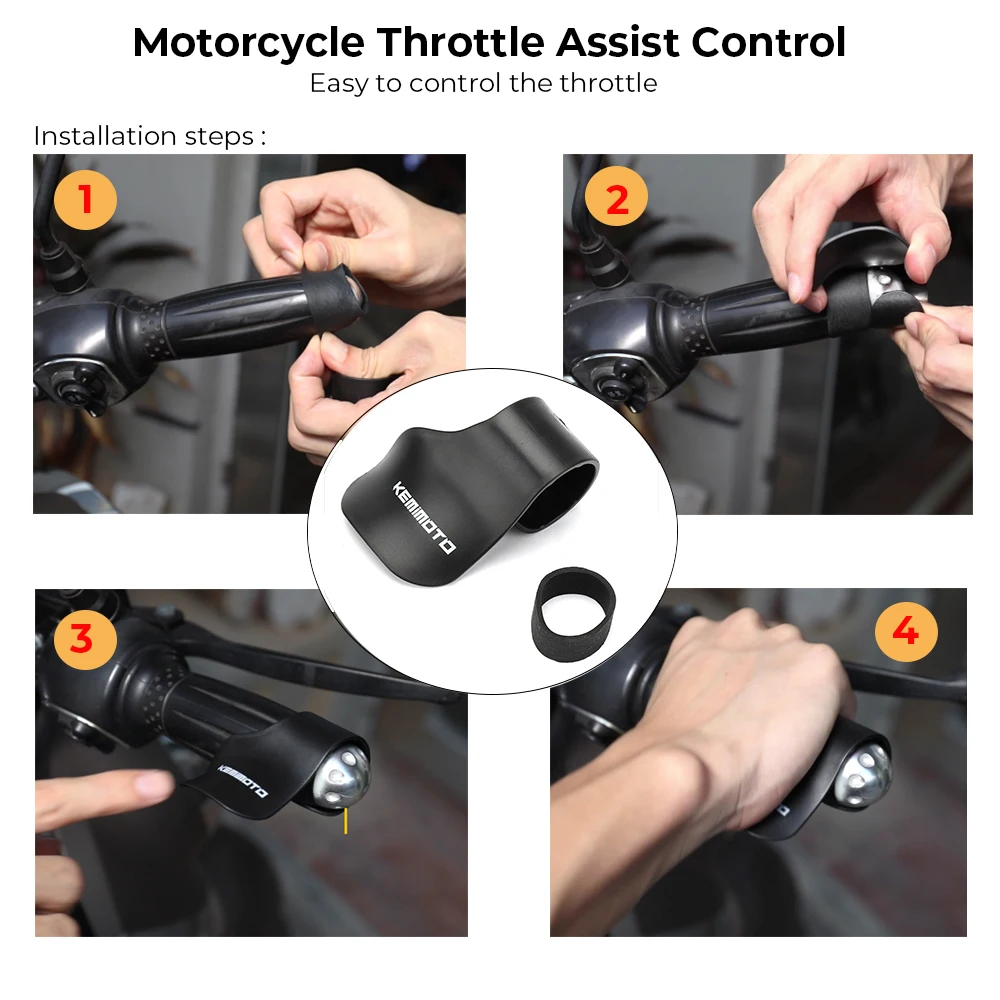 Motorcycle Throttle Assist Control
Easy to control the throttle

Installation steps :

1

2

KEMIMOTO

3

KEMIMOTO

4