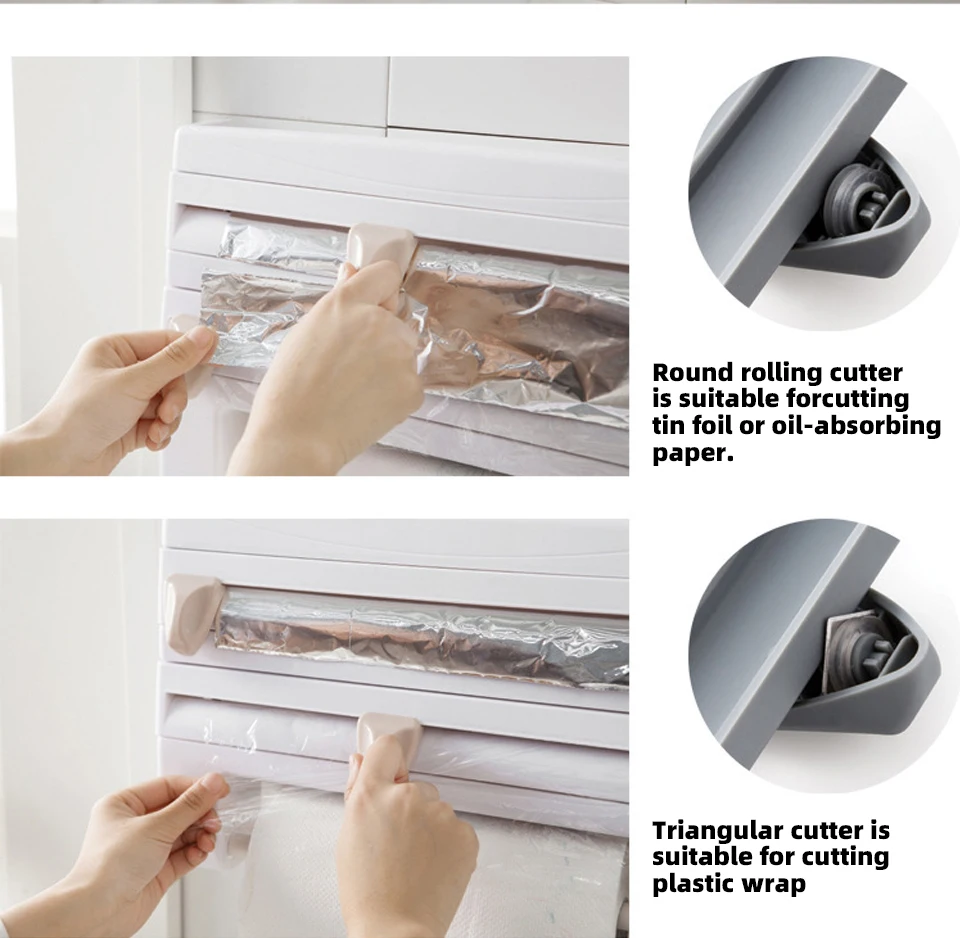 Round rolling cutter is suitable forcutting tin foil or oil-absorbing paper.

Triangular cutter is suitable for cutting plastic wrap