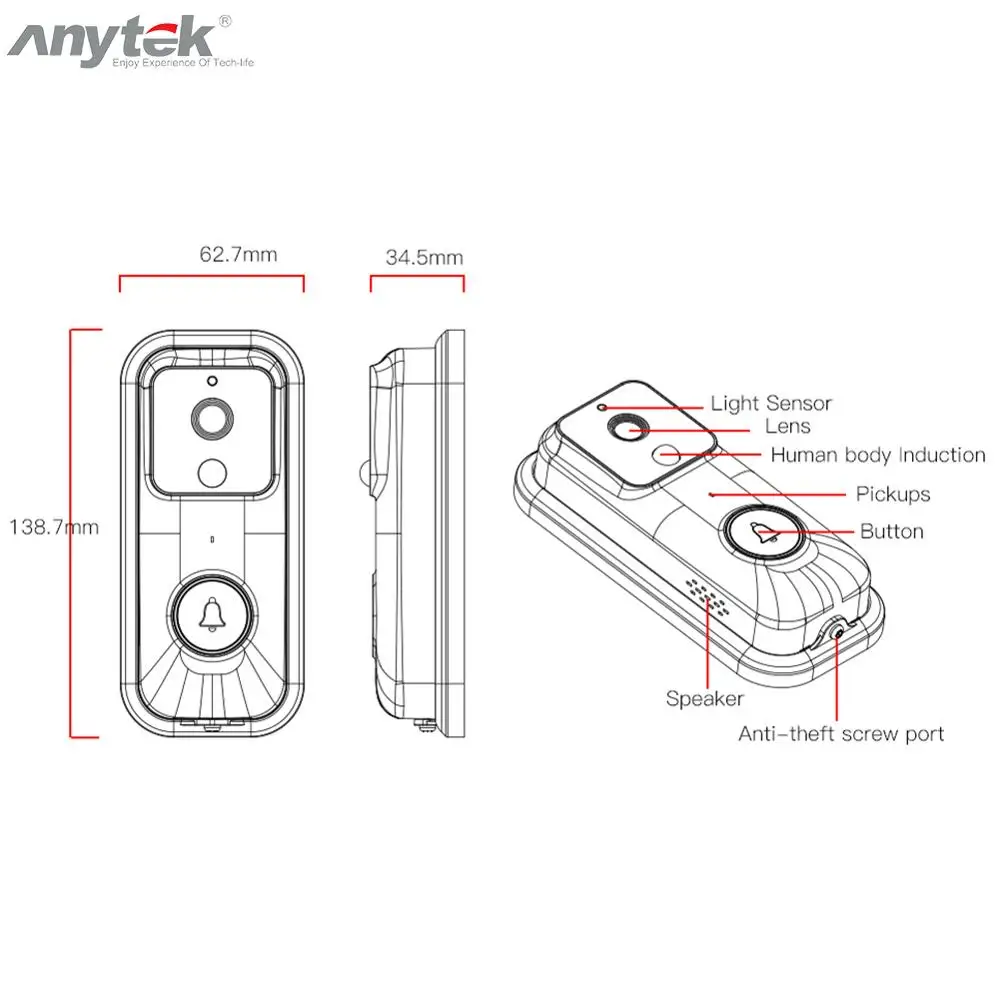 Anytek®
Enjoy Experience Of Tech-life

62.7mm

34.5mm

138.7mm

Light Sensor
Lens
Human body Induction
Pickups
Button
Speaker
Anti-theft screw port