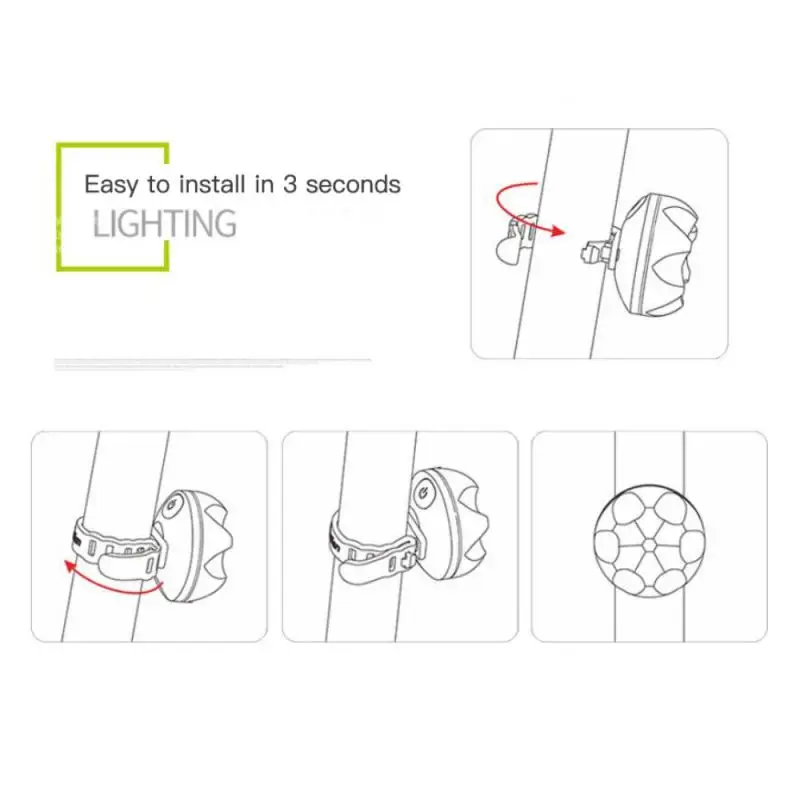 Easy to install in 3 seconds

LIGHTING