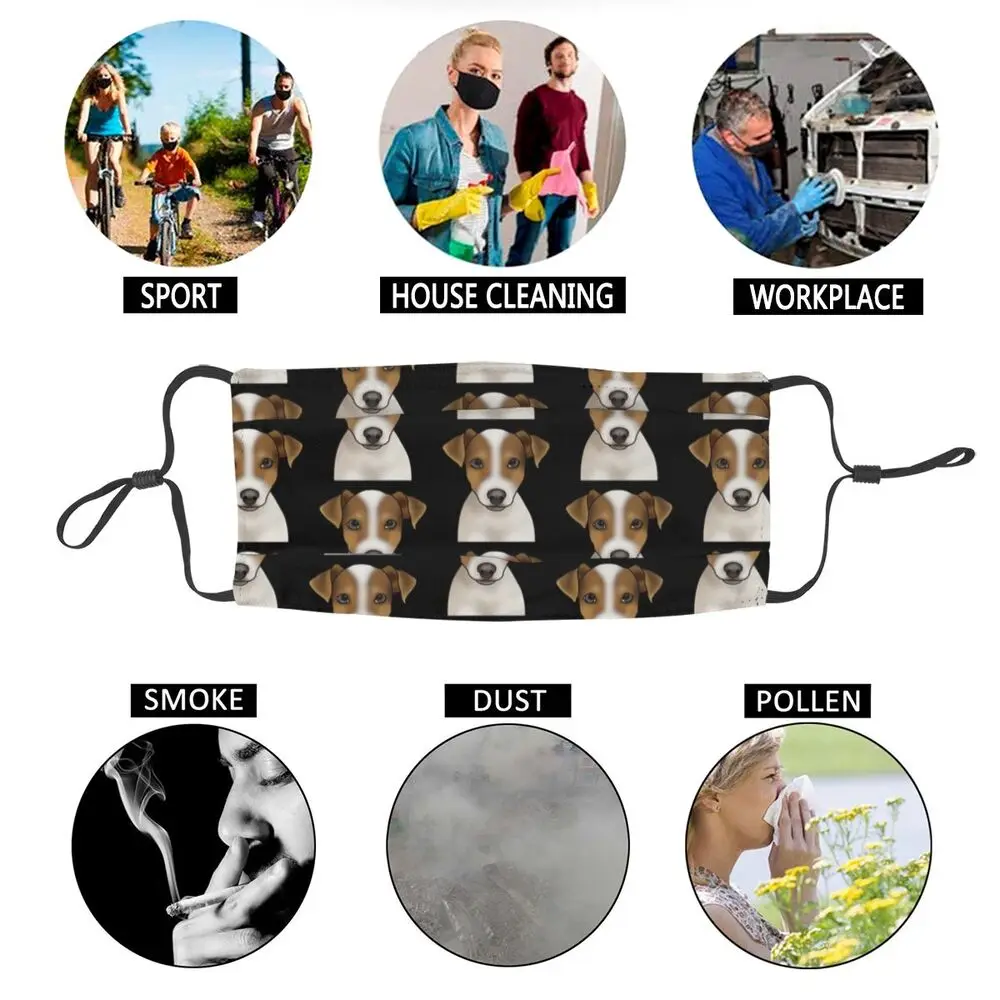 SPORT

HOUSE CLEANING

WORKPLACE

SMOKE

DUST

POLLEN