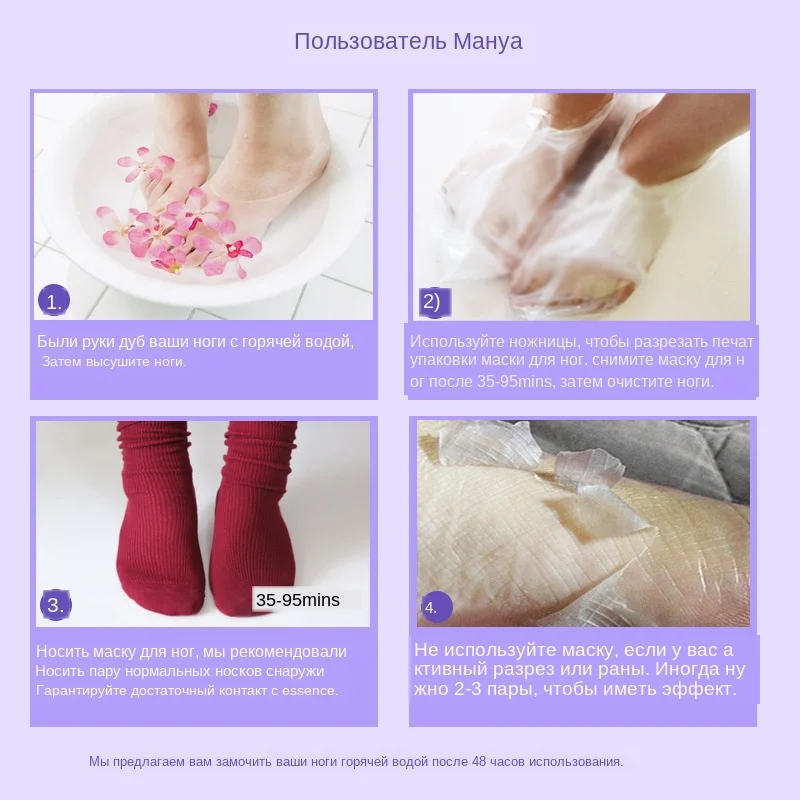 Пользователь Мануа

1.

Были руки дуб ваши ноги с горячей водой,
Затем высушите ноги.

2)

Используйте ножницы, чтобы разрезать печат упаковки маски для ног. снимите маску для н ог после 35-95mins, затем очистите ноги.

3.

35-95mins

Носить маску для ног, мы рекомендовали
Носить пару нормальных носков снаружи
Гарантируйте достаточный контакт с essence.

4.

Не используйте маску, если у вас а ктивный разрез или раны. Иногда ну жно 2-3 пары, чтобы иметь эффект.

Мы предлагаем вам замочить ваши ноги горячей водой после 48 часов использования.