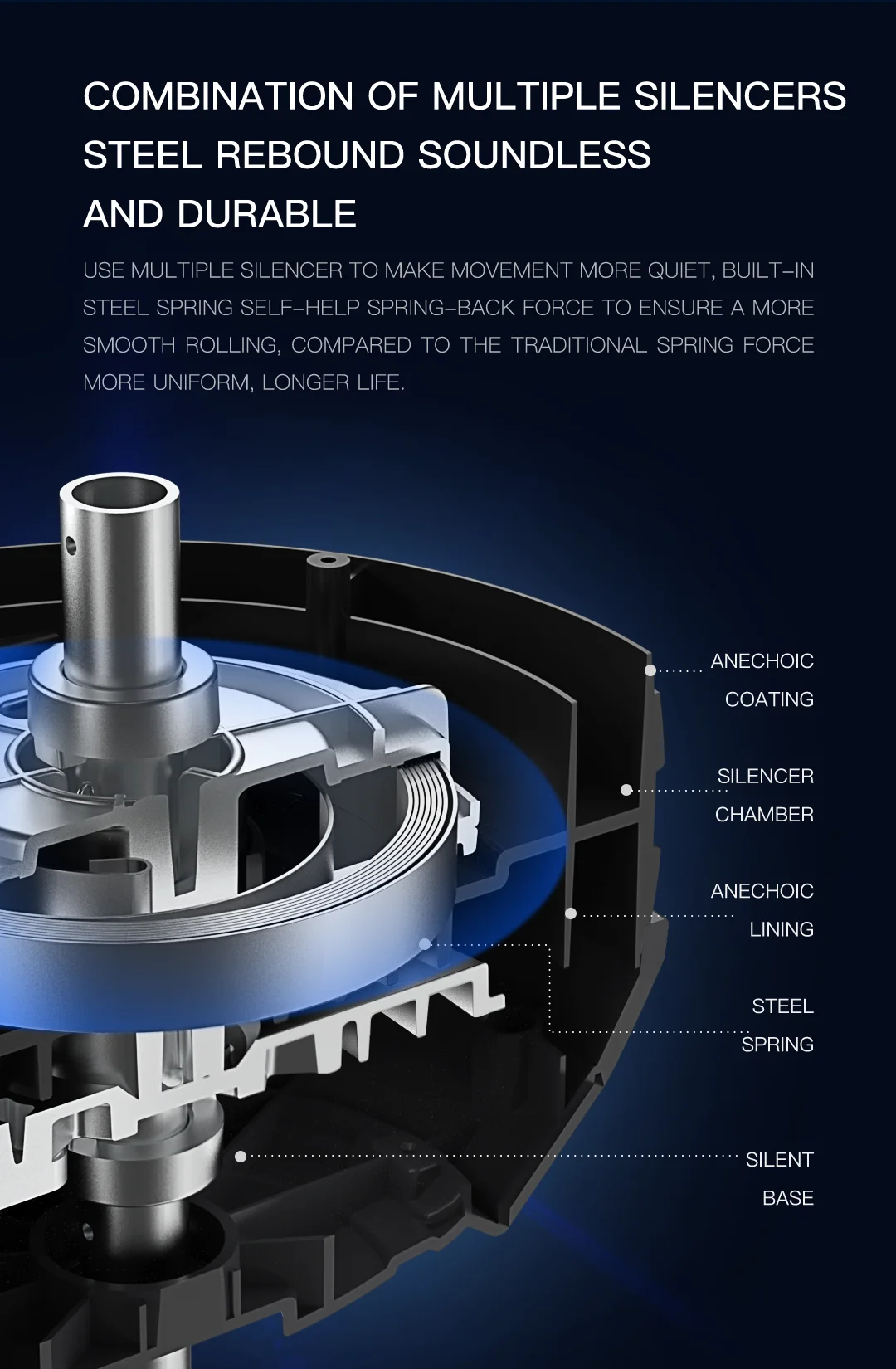 COMBINATION OF MULTIPLE SILENCERS STEEL REBOUND SOUNDLESS AND DURABLE

USE MULTIPLE SILENCER TO MAKE MOVEMENT MORE QUIET, BUILT-IN STEEL SPRING SELF-HELP SPRING-BACK FORCE TO ENSURE A MORE SMOOTH ROLLING, COMPARED TO THE TRADITIONAL SPRING FORCE MORE UNIFORM, LONGER LIFE.

ANECHOIC COATING

SILENCER CHAMBER

ANECHOIC LINING

STEEL SPRING

SILENT BASE