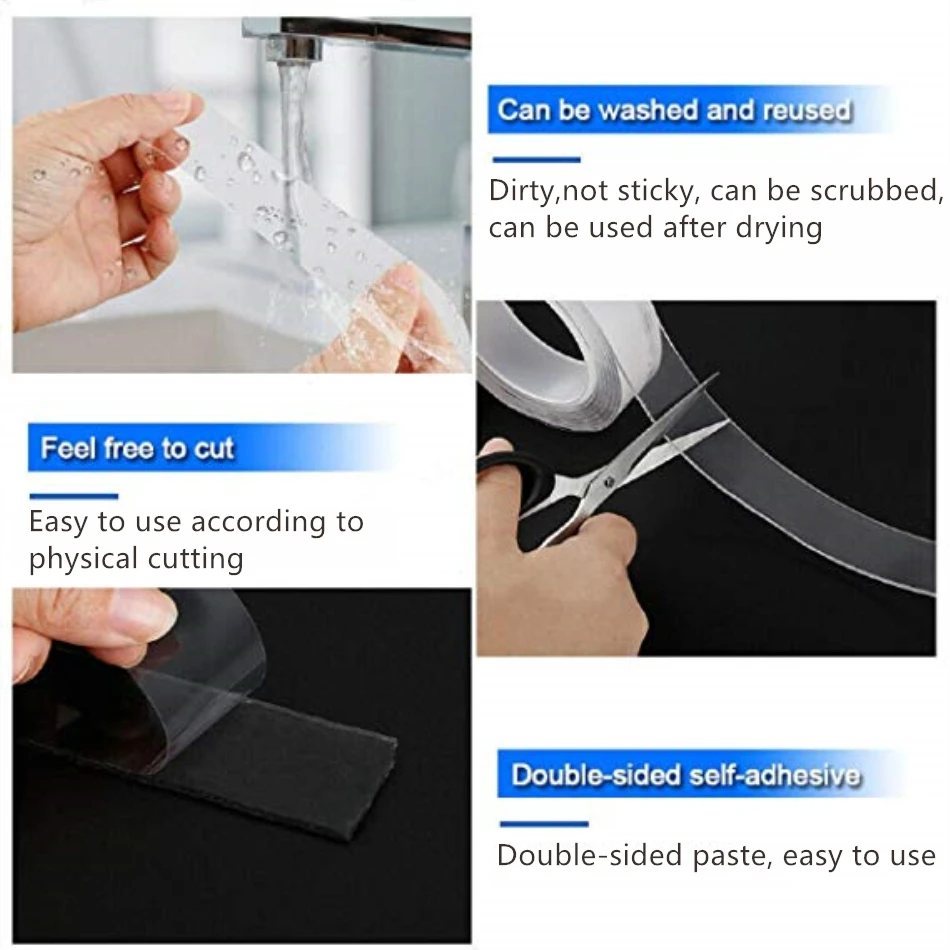 Can be washed and reused

Dirty,not sticky, can be scrubbed, can be used after drying

Feel free to cut

Easy to use according to physical cutting

Double-sided self-adhesive

Double-sided paste, easy to use