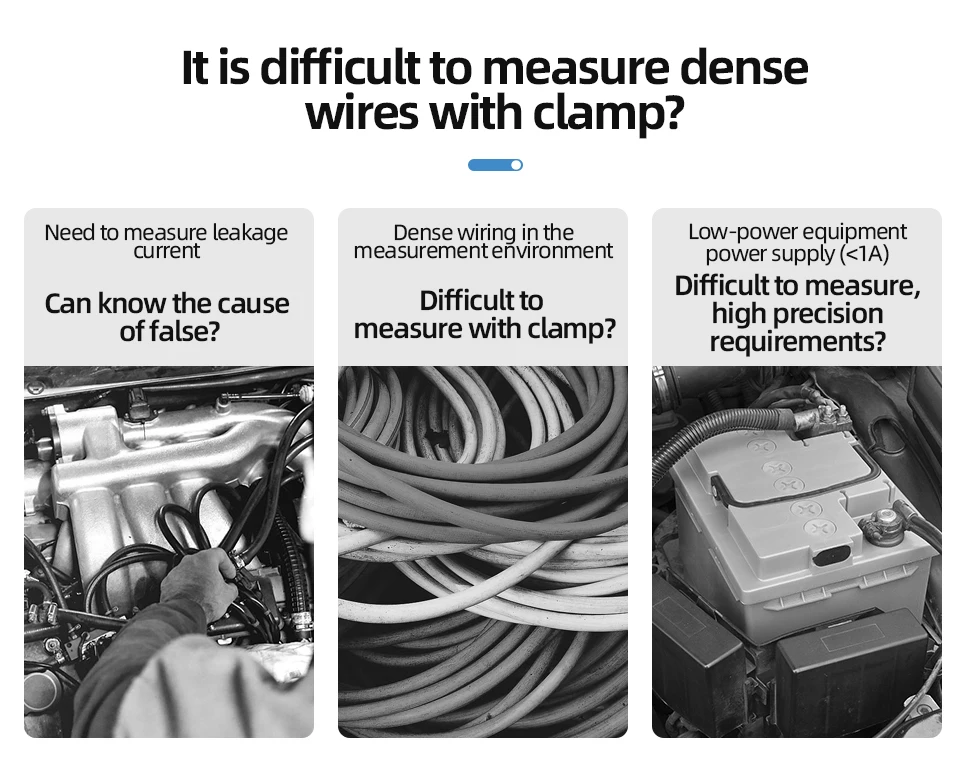 It is difficult to measure dense wires with clamp?

Need to measure leakage current

Can know the cause of false?

Dense wiring in the measurement environment

Difficult to measure with clamp?

Low-power equipment power supply (<1A)

Difficult to measure, high precision requirements?